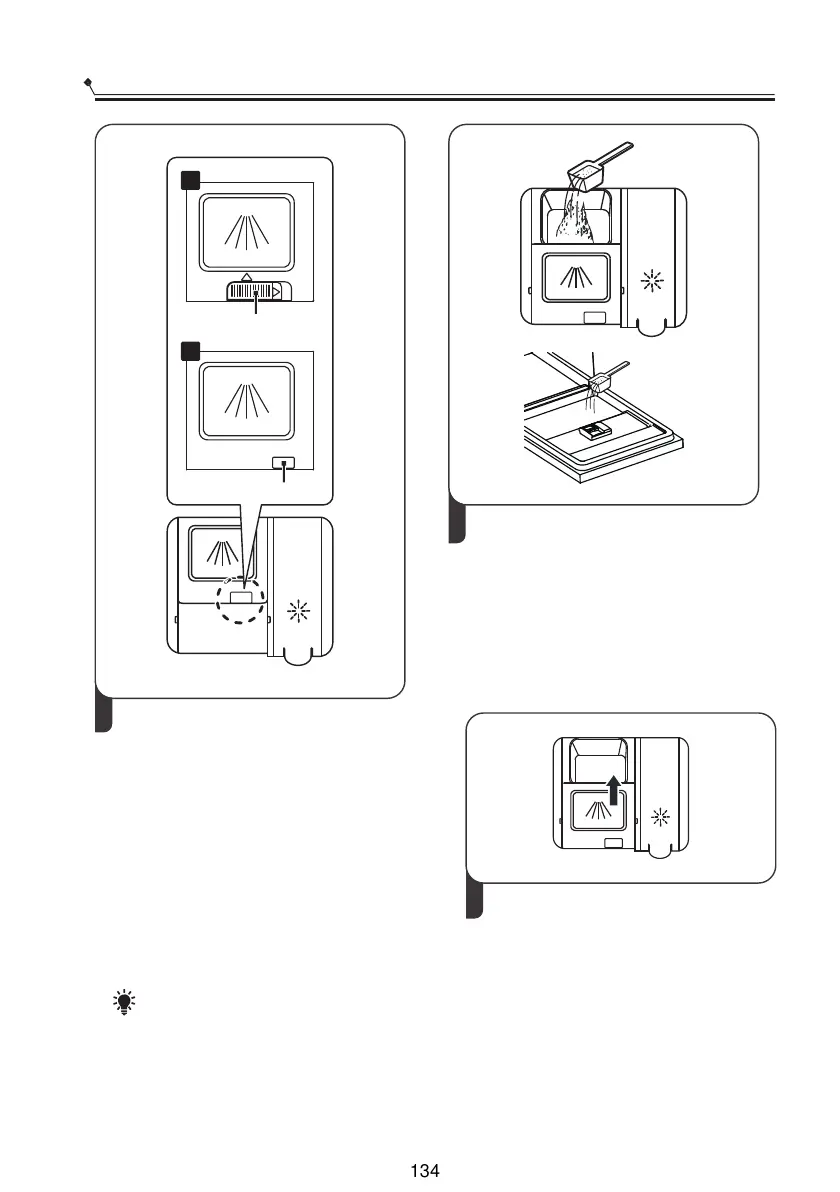 134