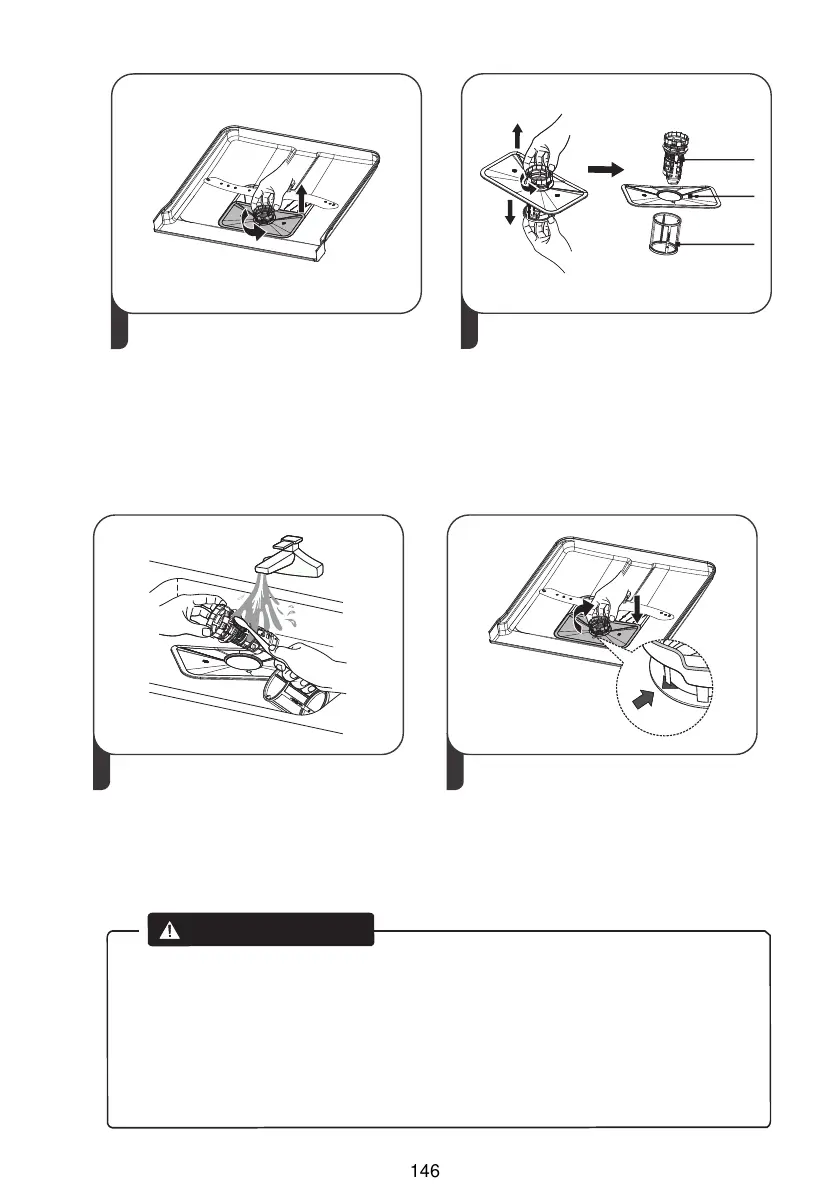 146