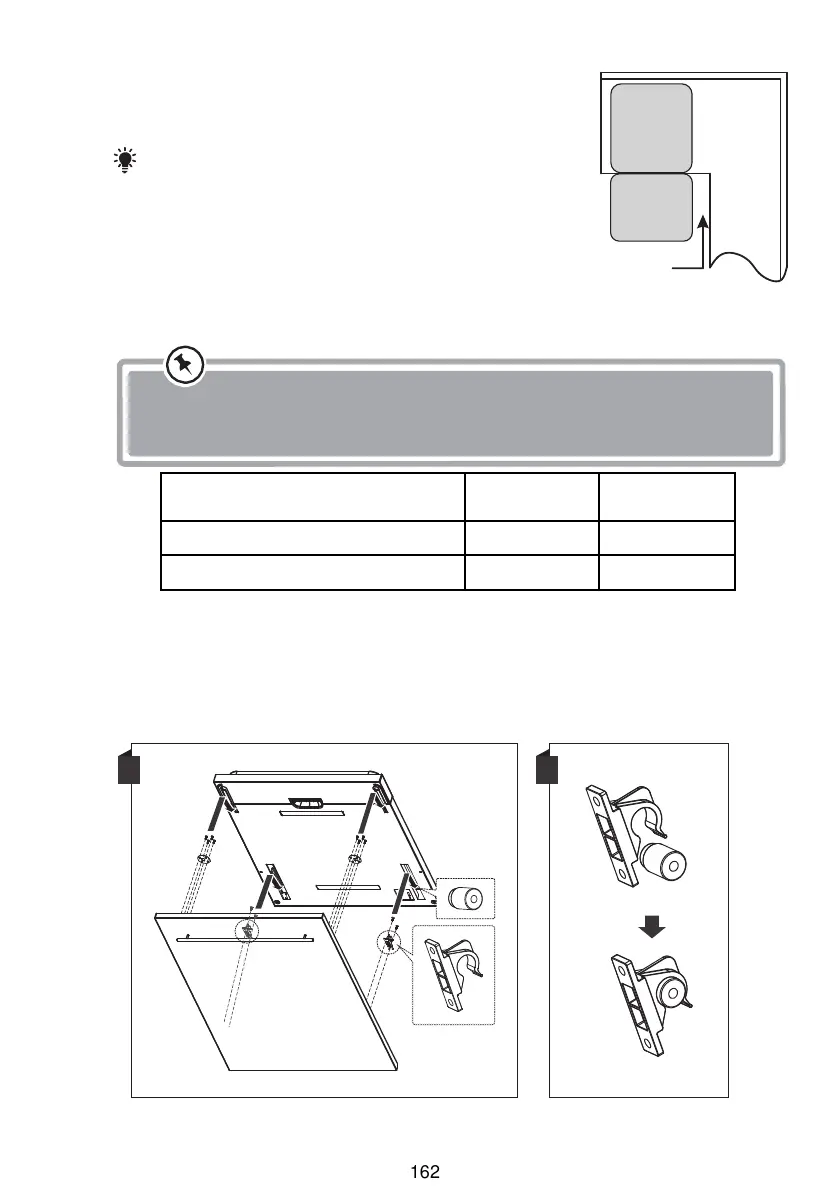 162