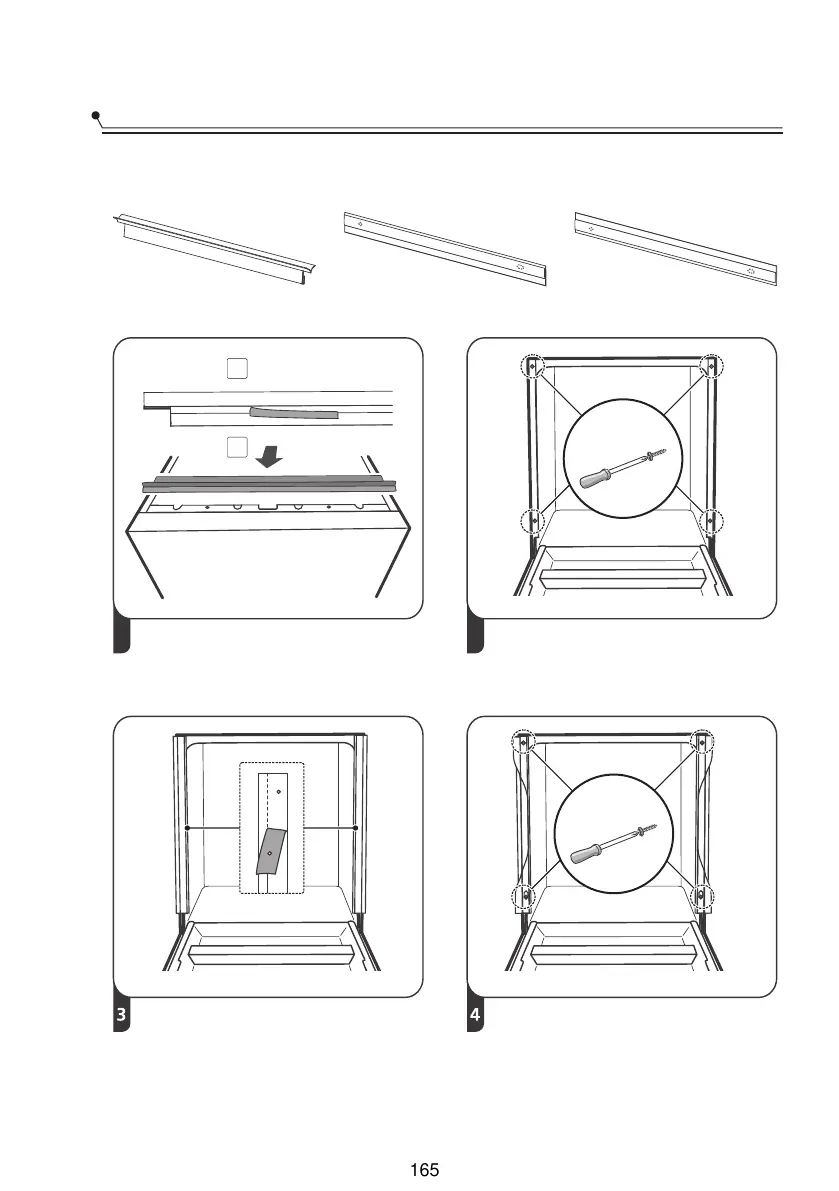 3

4

165