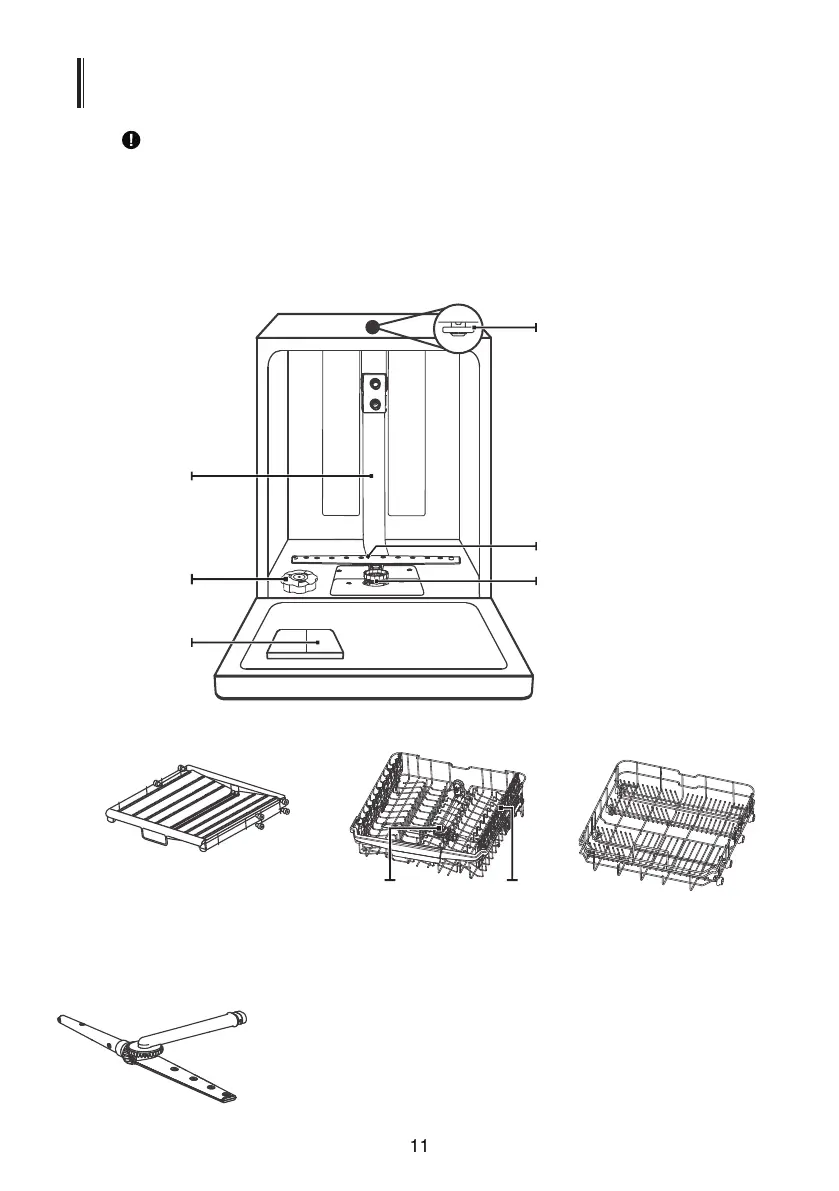 11