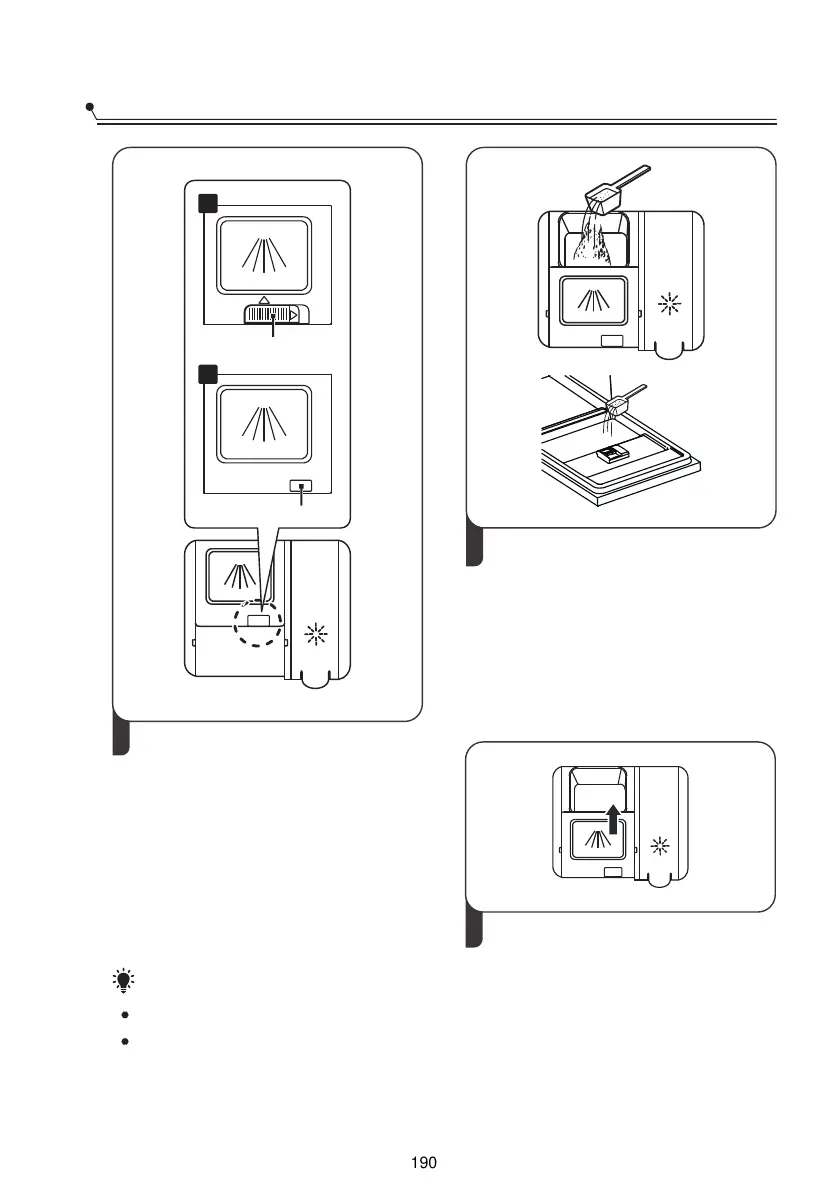 190