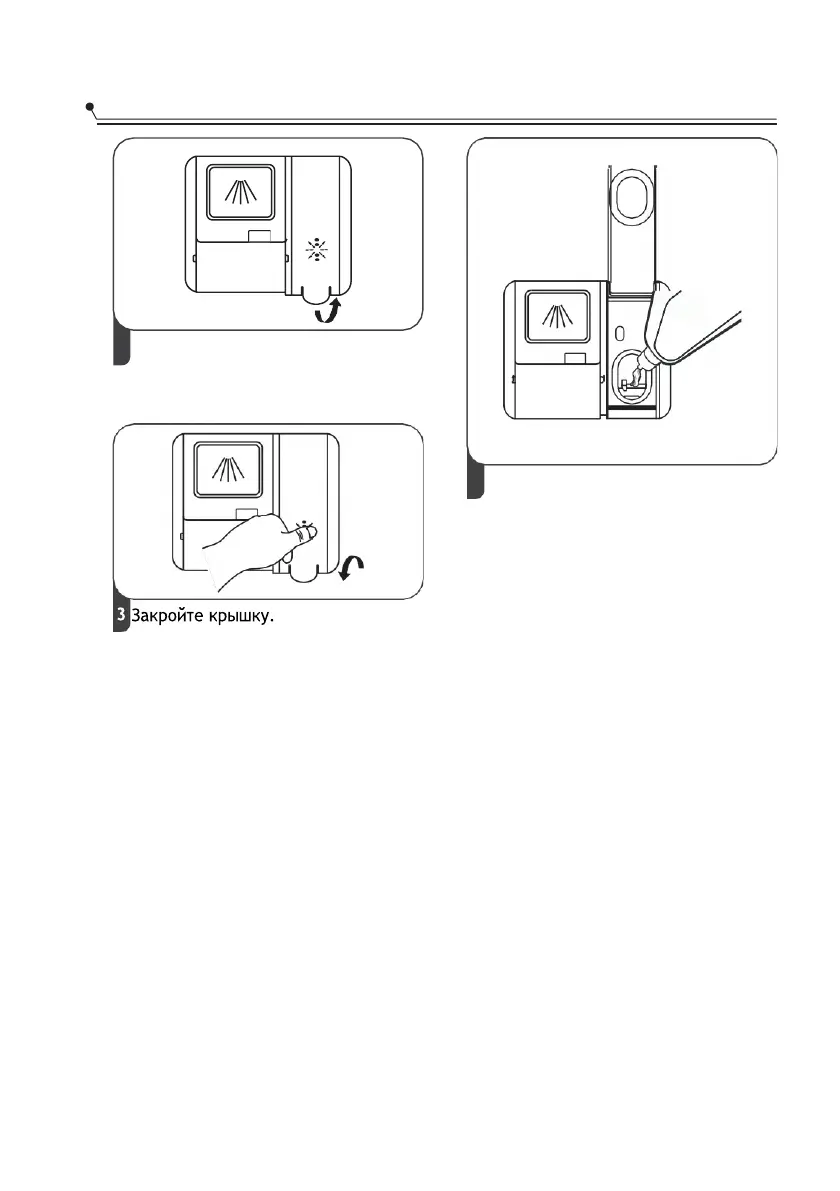 3 Закройте крышку.