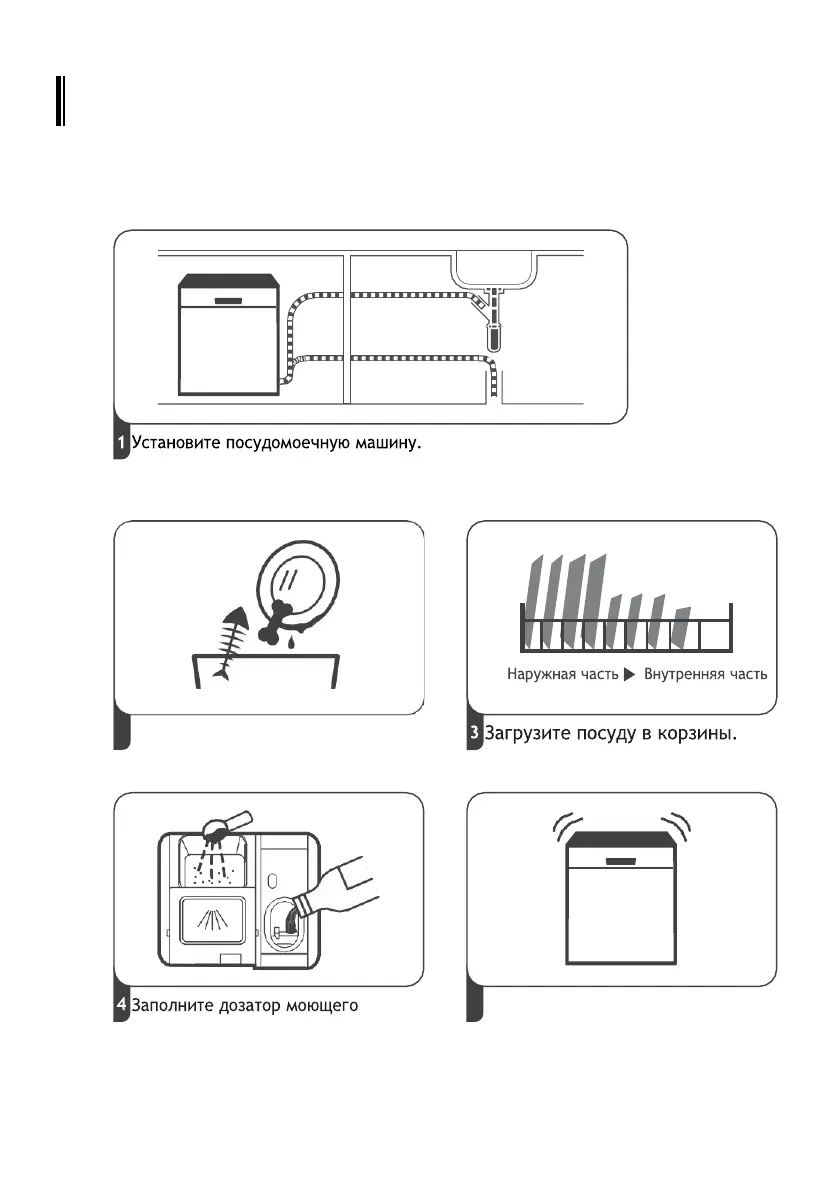 1 Установите посудомоечную машину.

Наружная часть ▶ Внутренняя часть

3 Загрузите посуду в корзины.

4 Заполните дозатор моющего