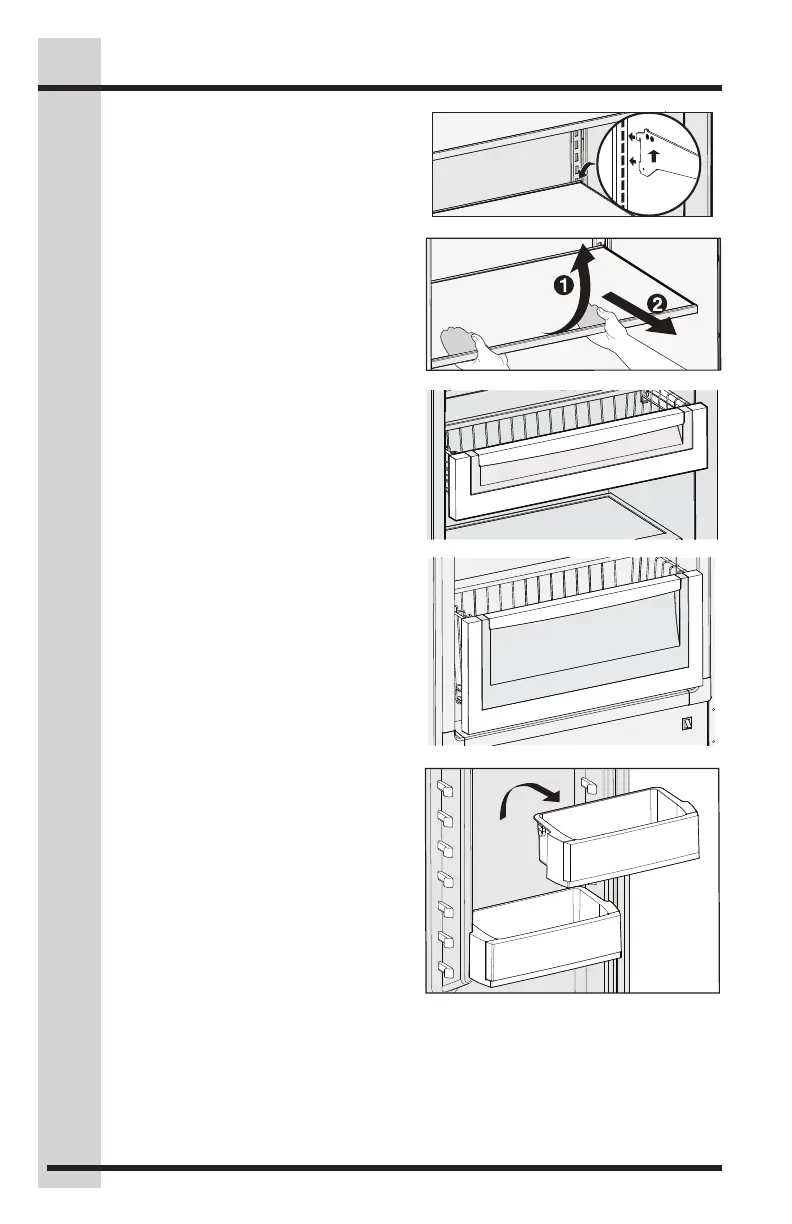 1

2