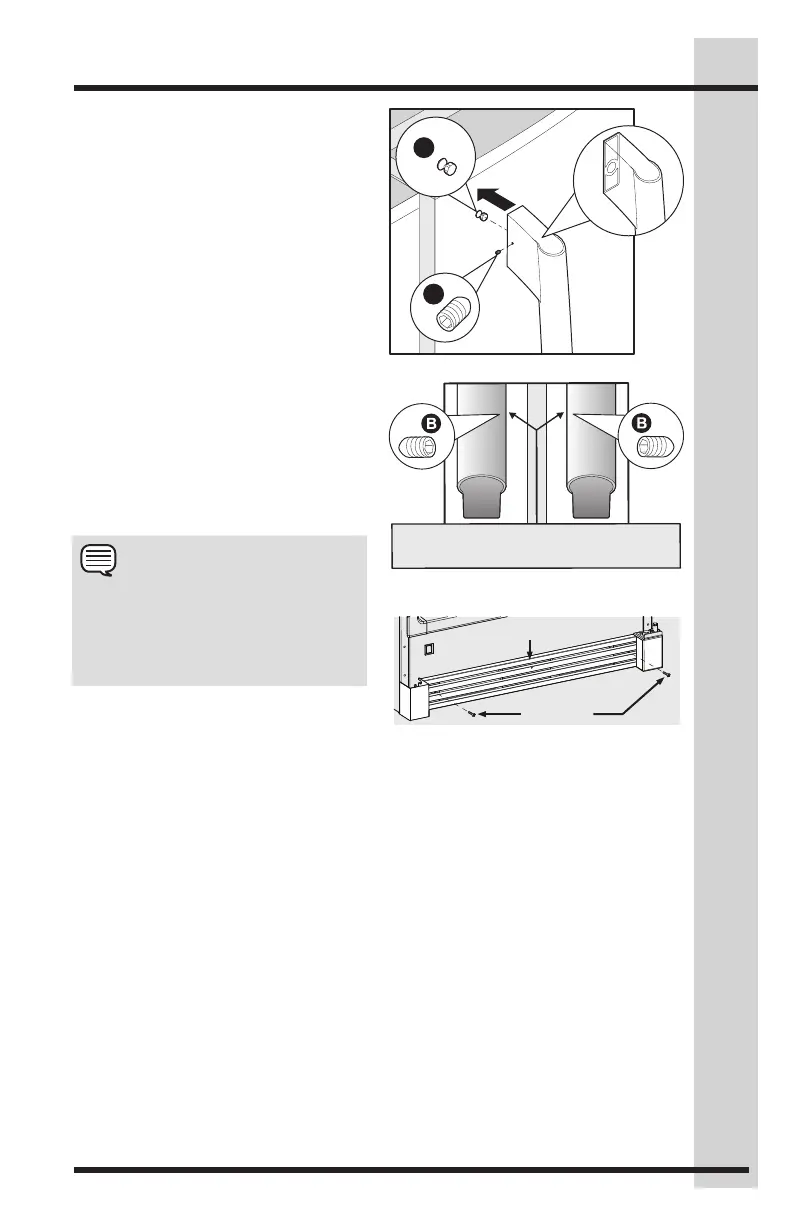 B

B