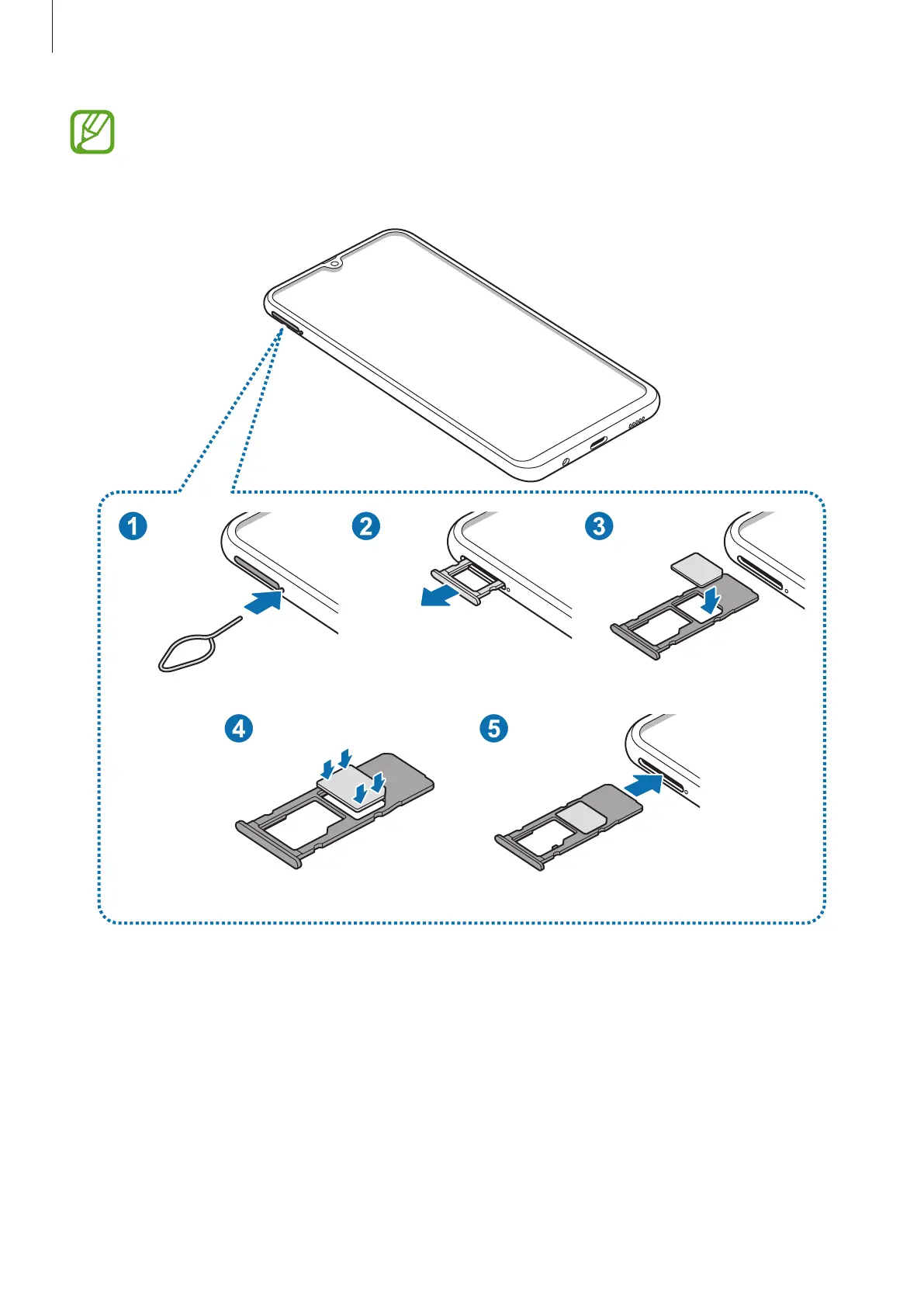 1

2

3

4

5