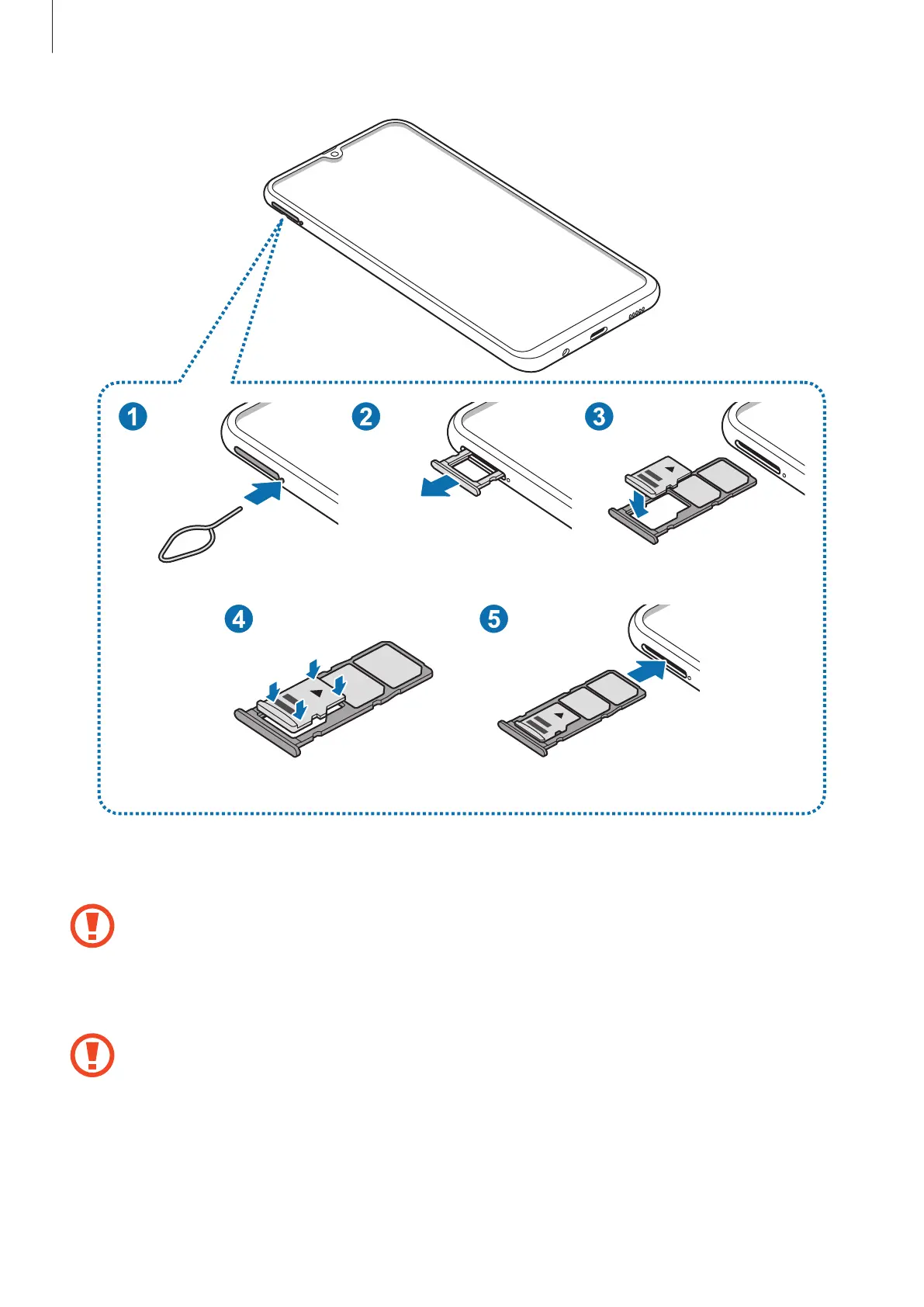 1

2

3

4

5