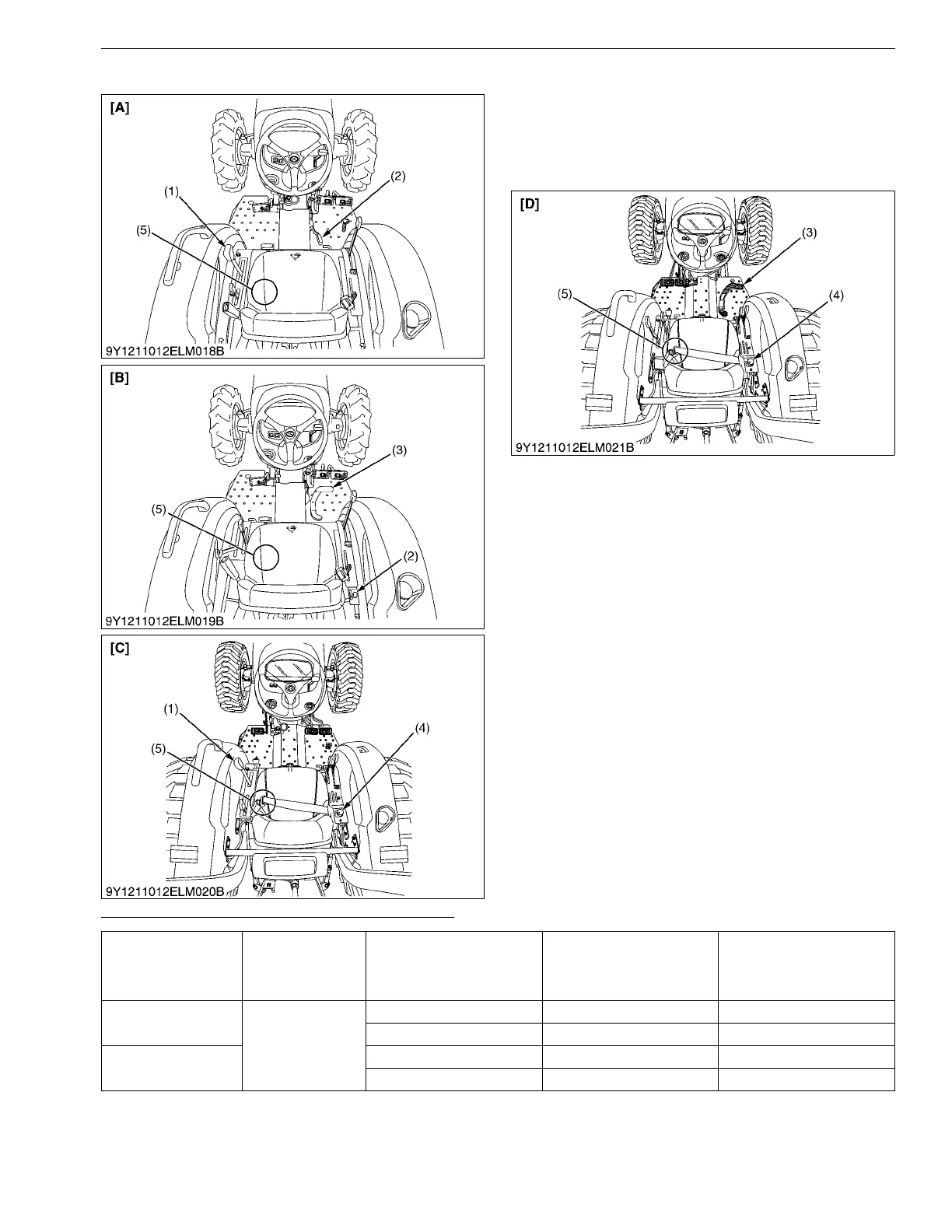 [A]

(1)

(2)

(5)

9Y1211012ELM018B

[B]

(3)

(5)

(2)

9Y1211012ELM019B

[C]

(1)

(4)

(5)

9Y1211012ELM020B

[D]

(3)

(5)

(4)

9Y1211012ELM021B