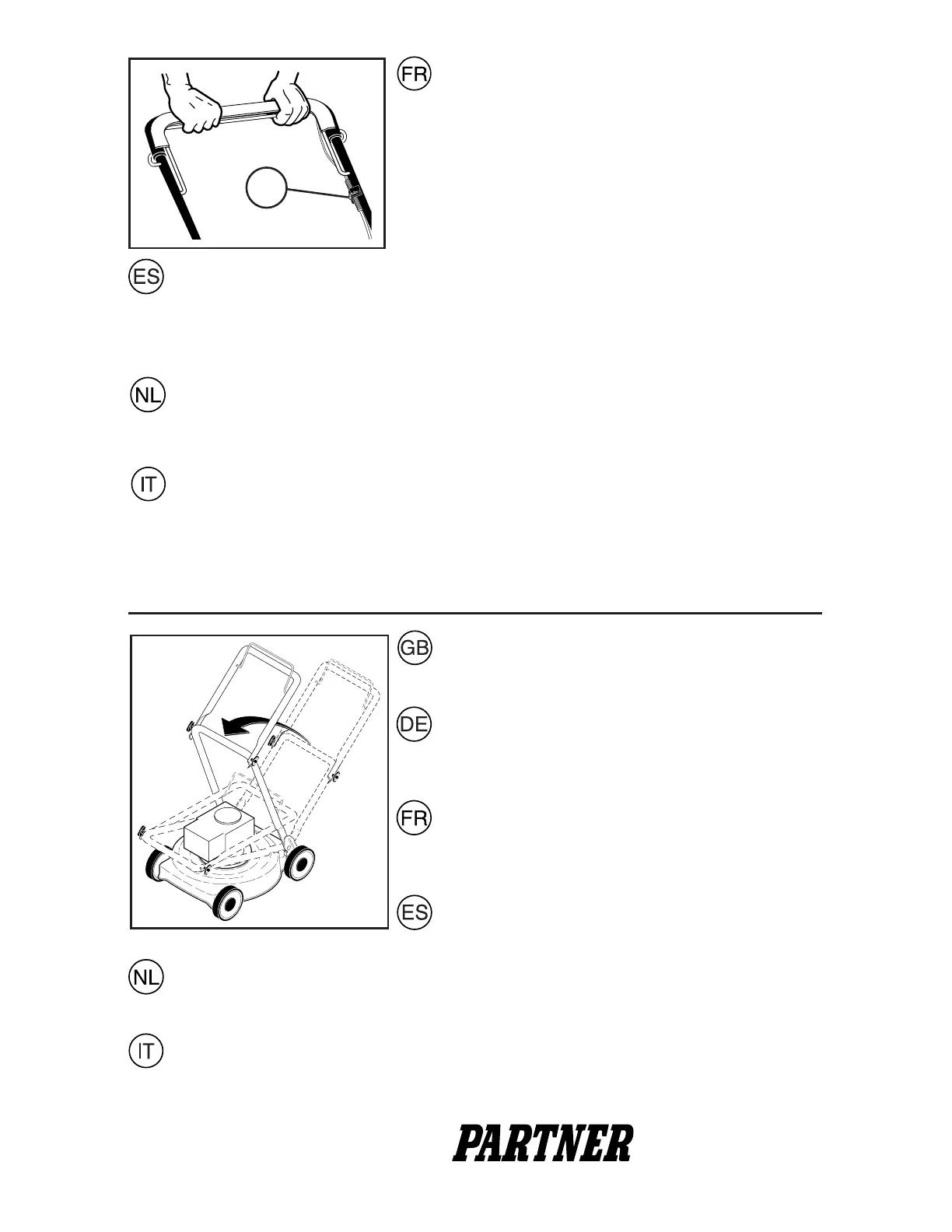 FR

ES

NL

IT

GB

DE

FR

ES

NL

IT

PARTNER