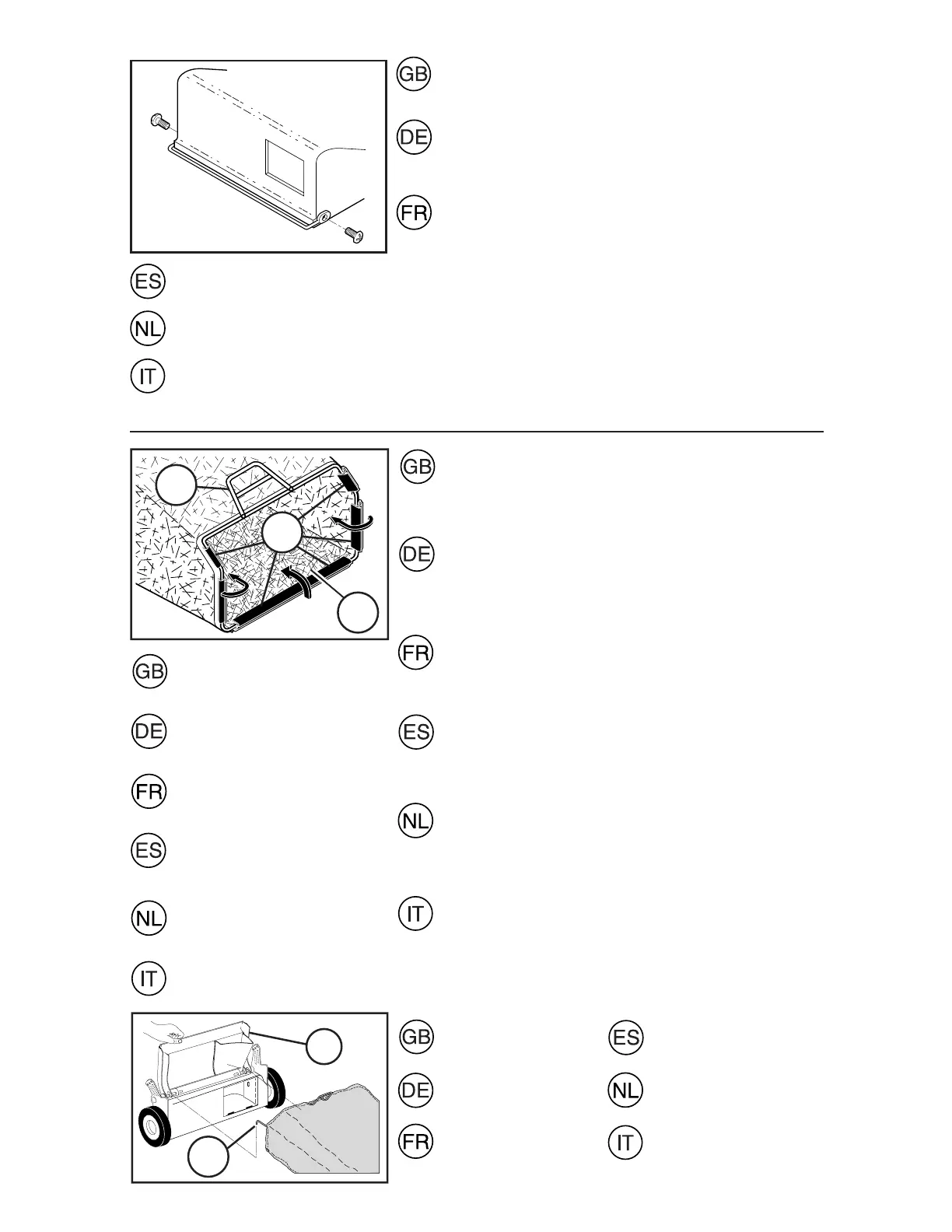 GB

DE

FR

ES

NL

IT

GB

DE

FR

ES

NL

IT

GB

DE

FR

ES

NL

IT

GB

DE

FR

ES

NL

IT