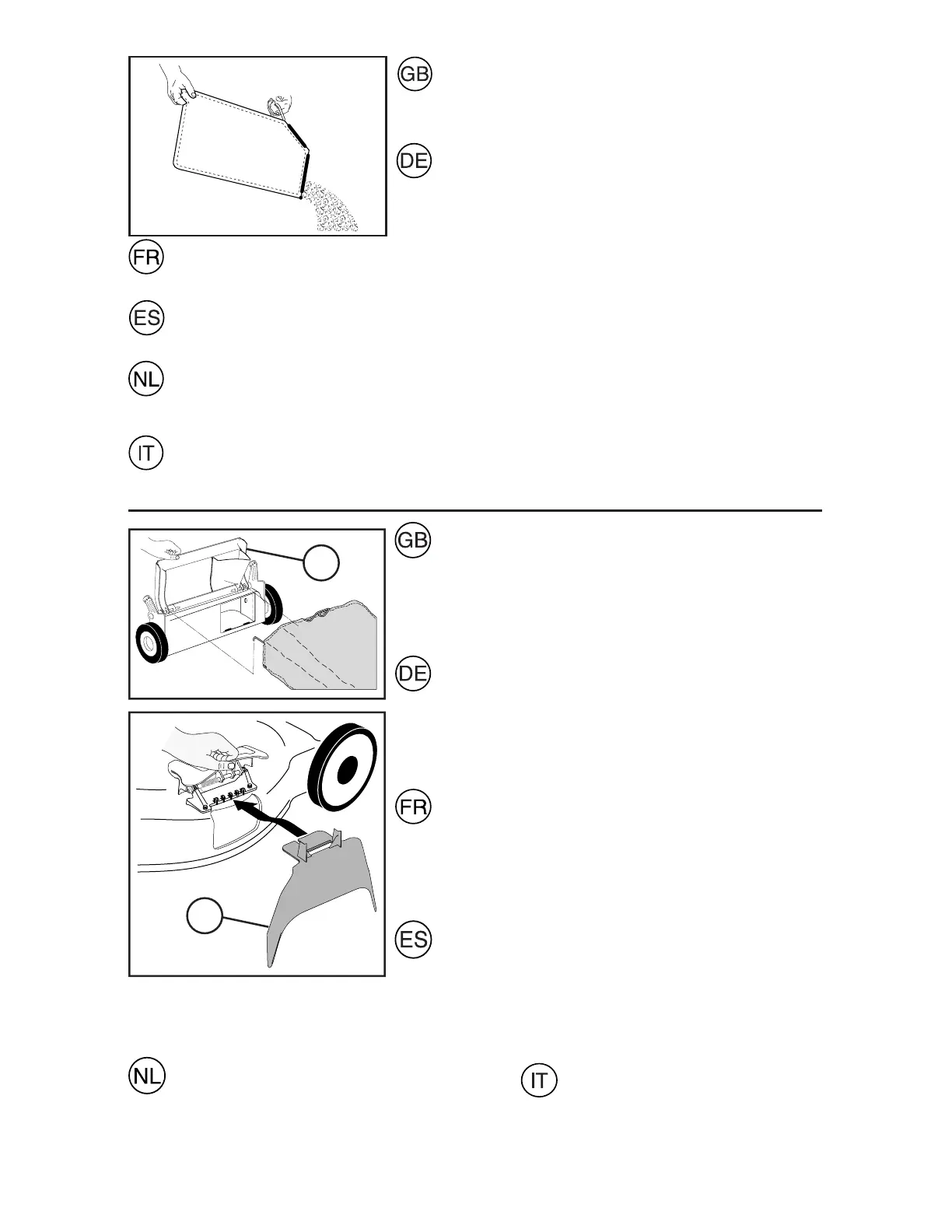 GB

DE

FR

ES

NL

IT

GB

DE

FR

ES

NL

IT