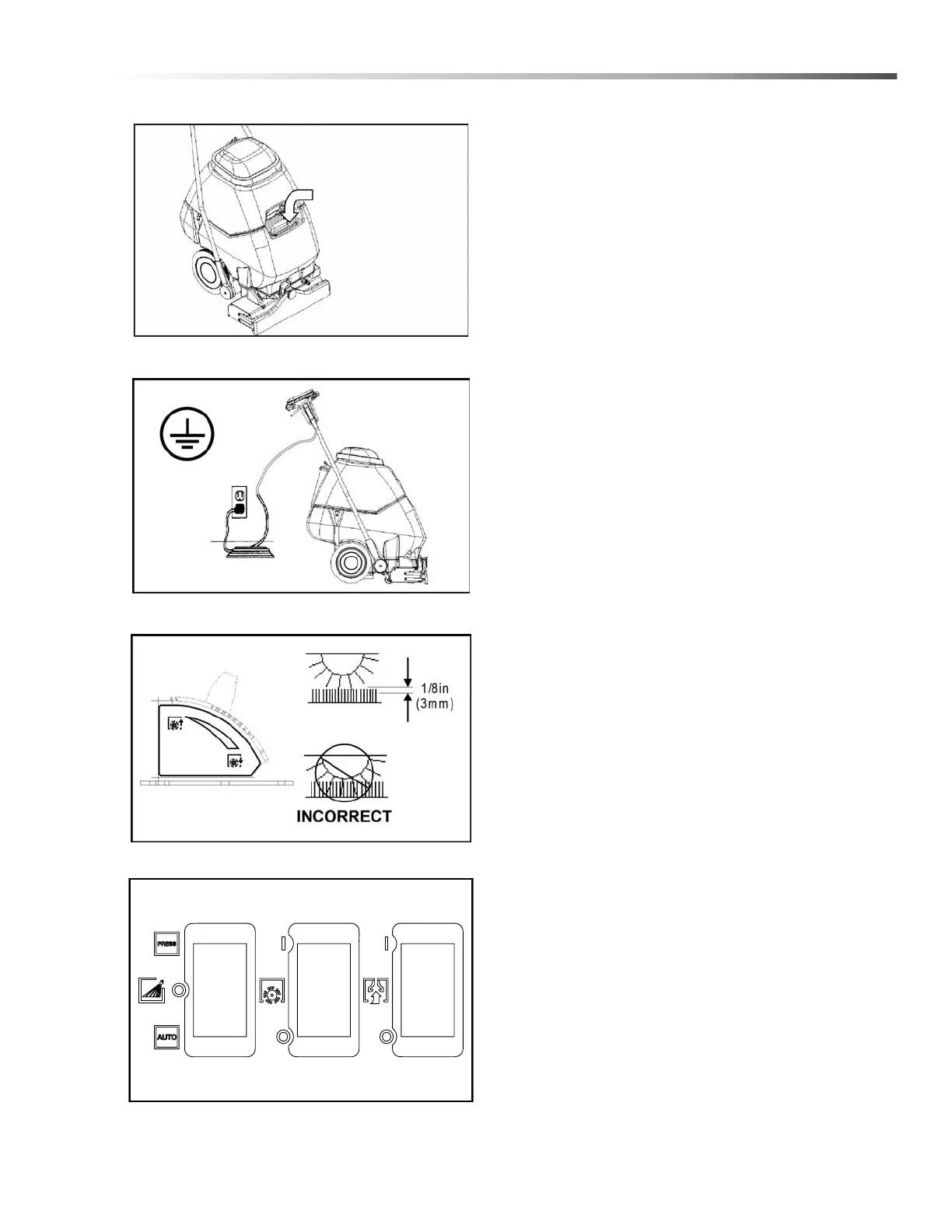 1/8in
(3mm)

INCORRECT

PRESS

AUTO