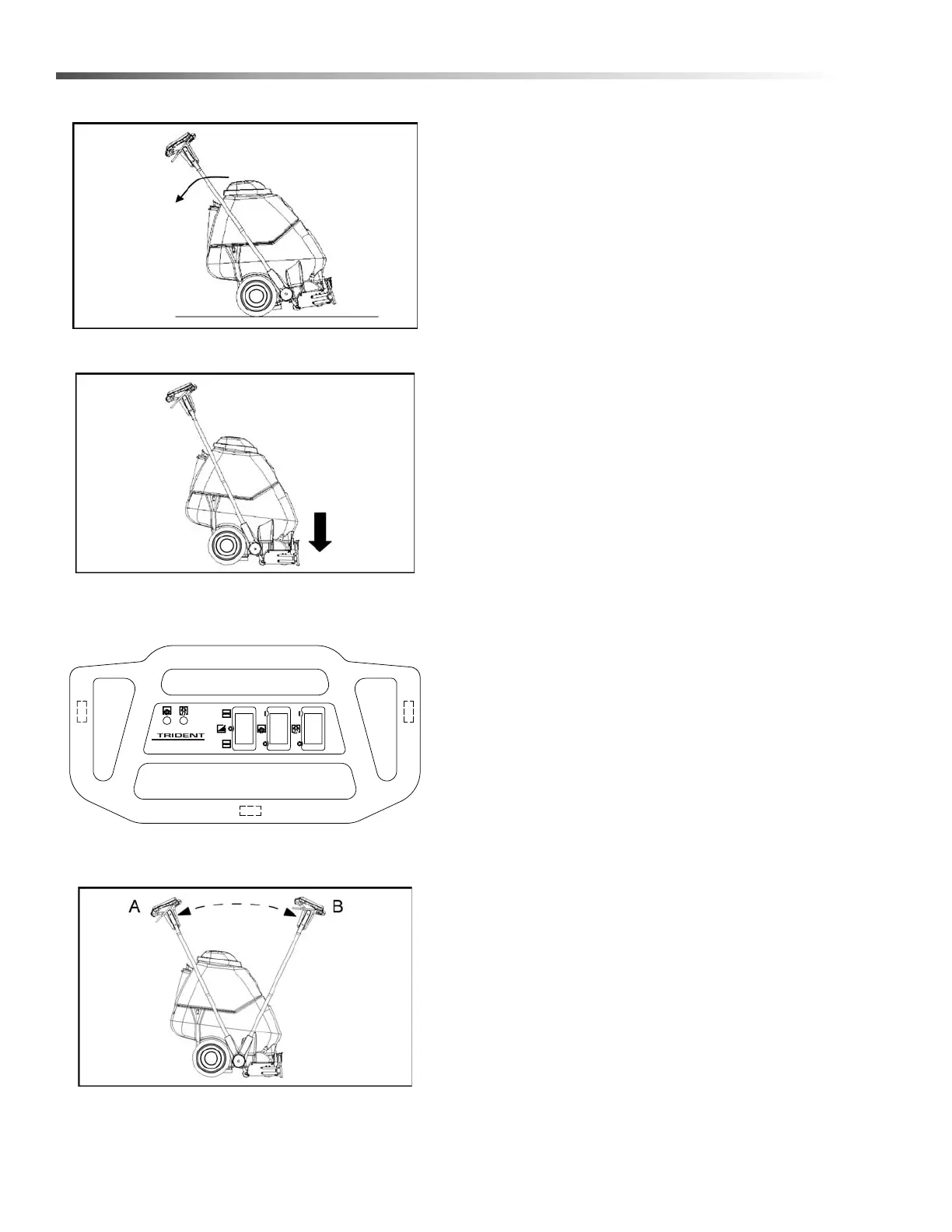 TRIDENT

A

B