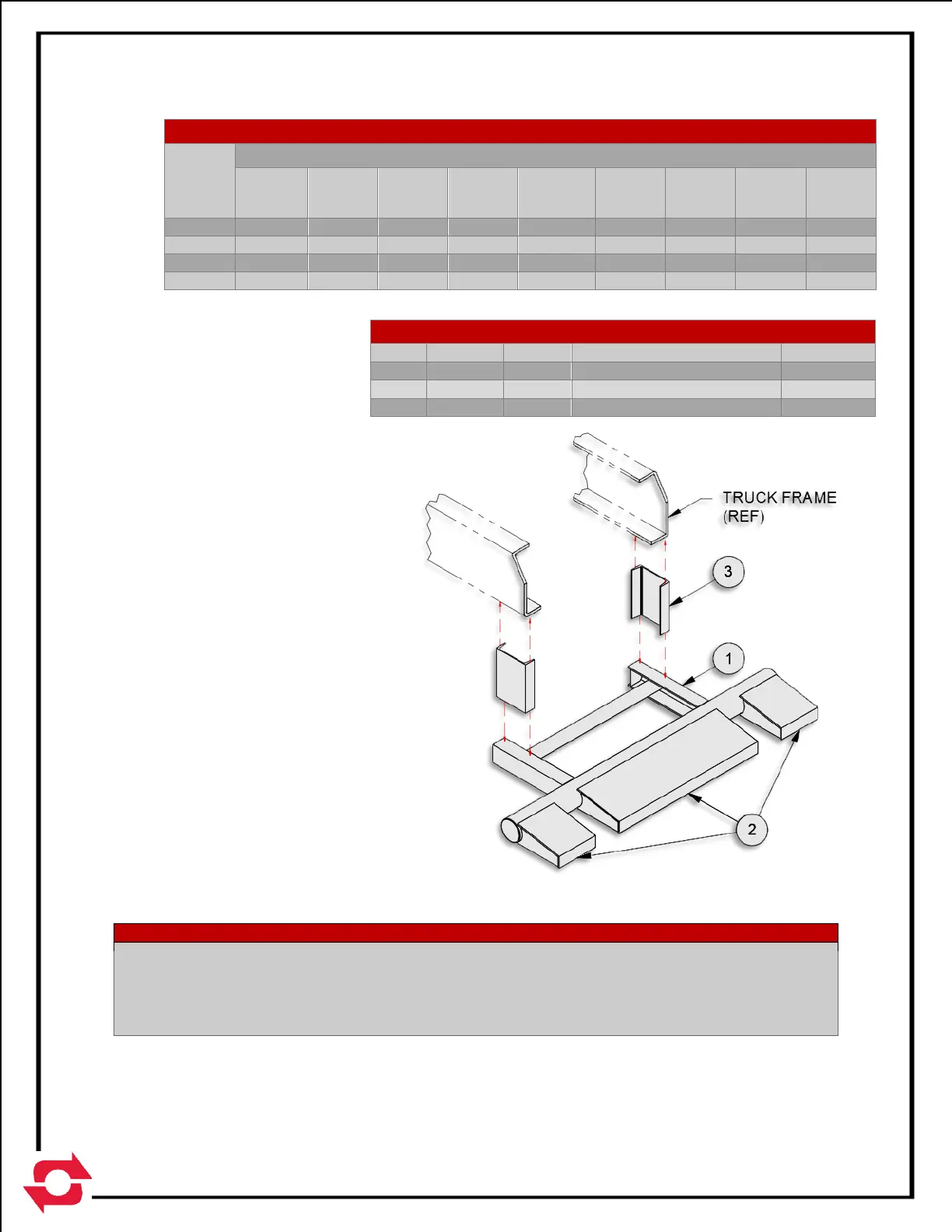 TRUCK FRAME (REF)

3

1

2