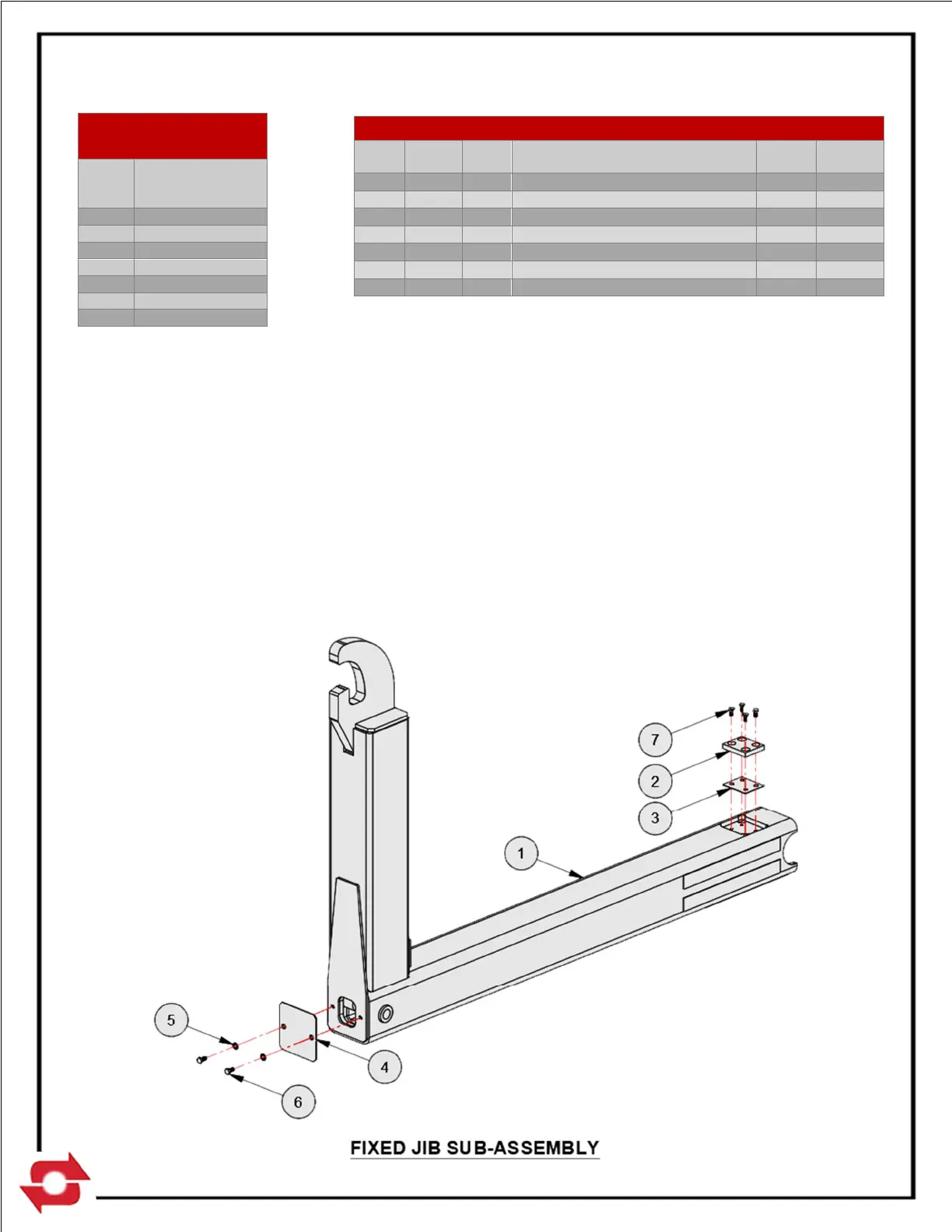 7

2

3

1

5

4

6

FIXED JIB SUB-ASSEMBLY