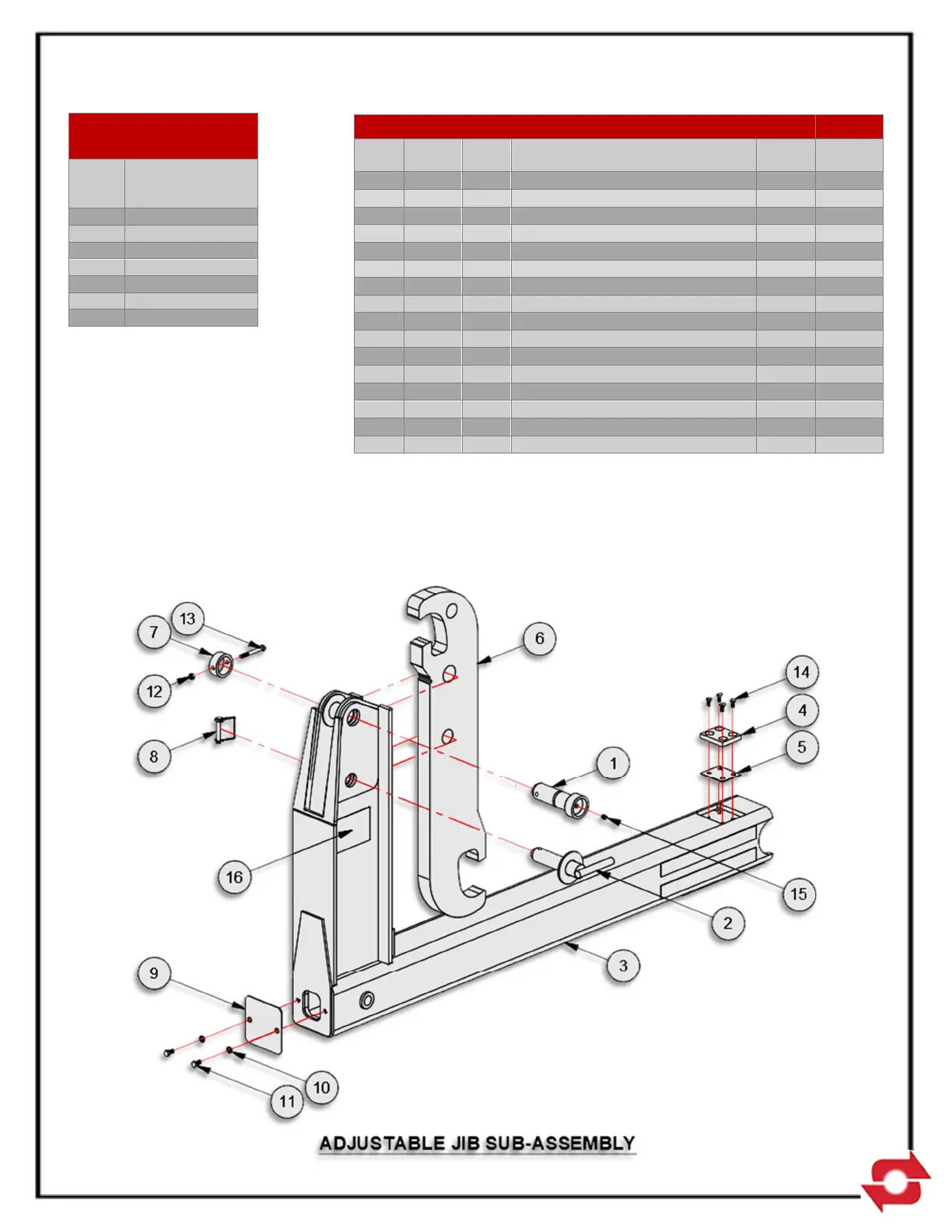 13
7
12
8
6
14
4
5
1
16
15
2
3
9
10
11

ADJUSTABLE JIB SUB-ASSEMBLY