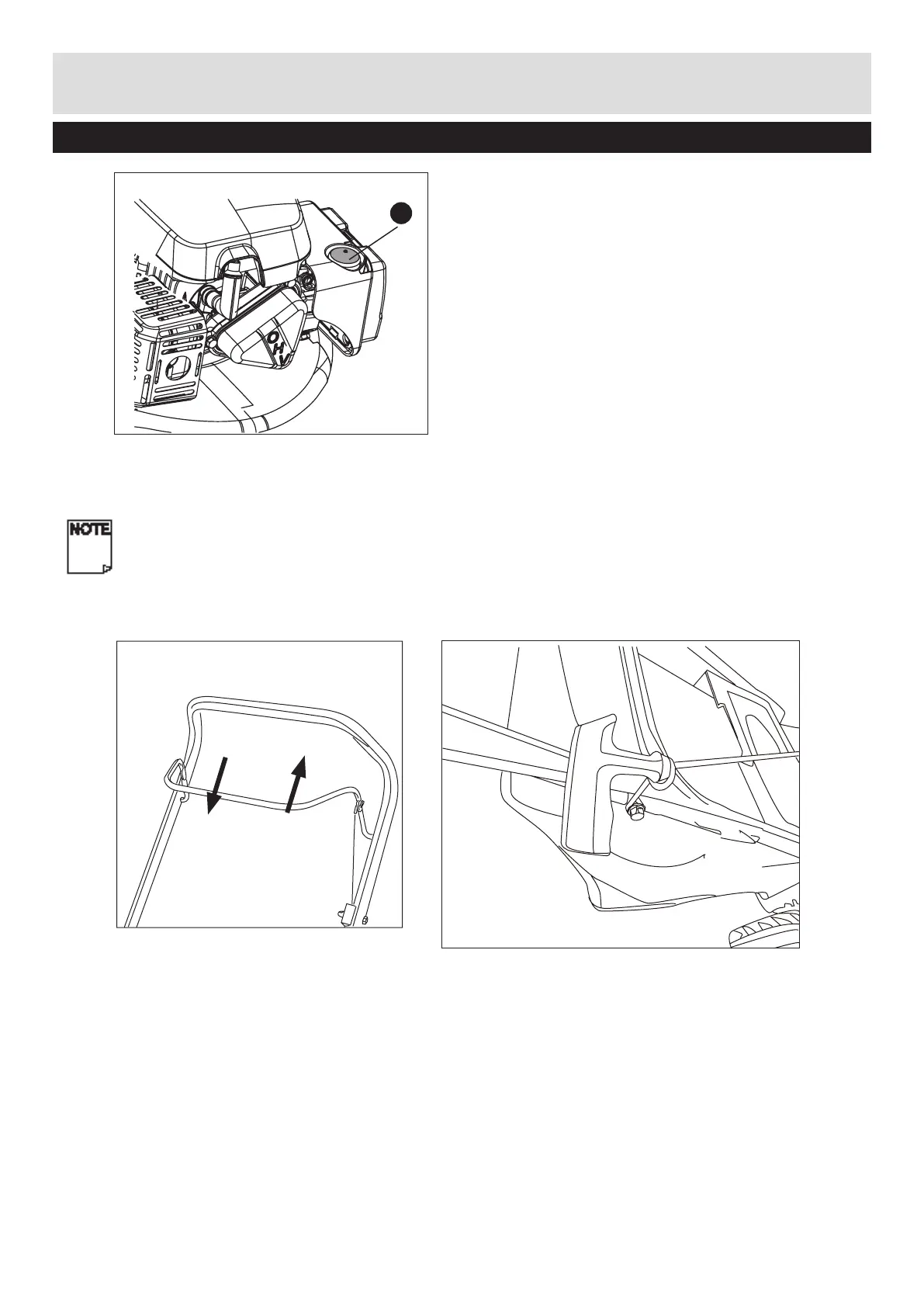 OHV

NOTE