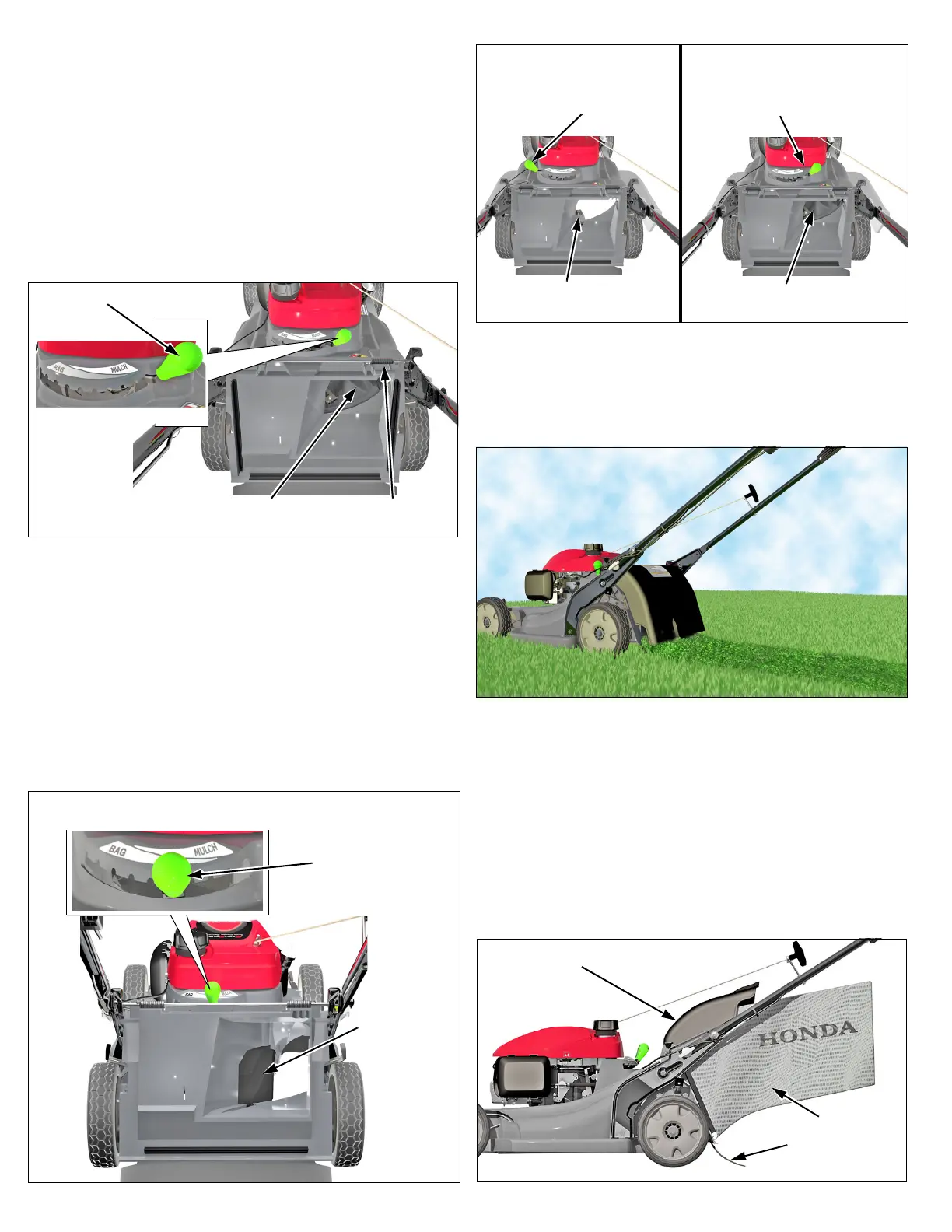 BAG
MULCH

BAG
MULCH

HONDA