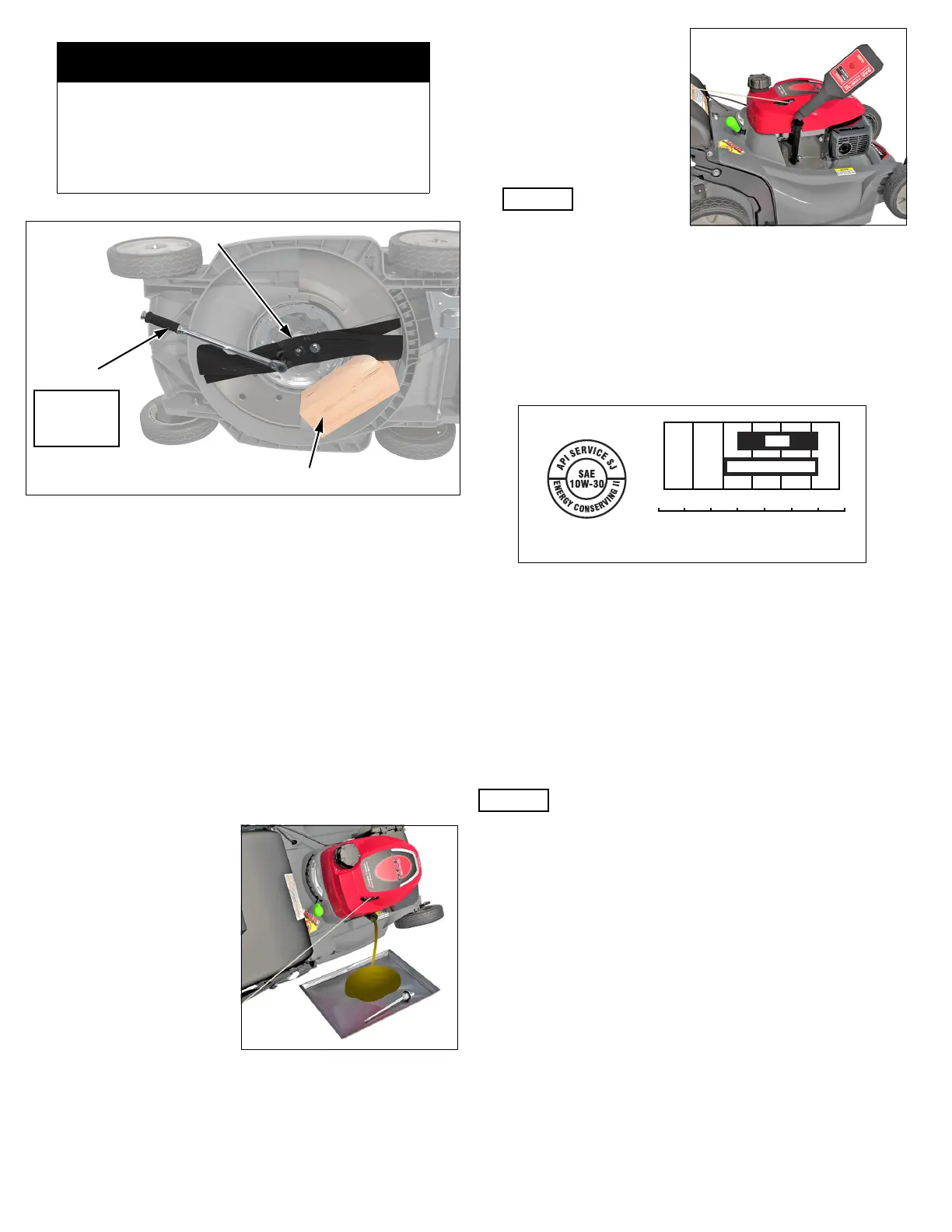 API SERVICE SJ
SAE
10W-30
ENERGY CONSERVING II