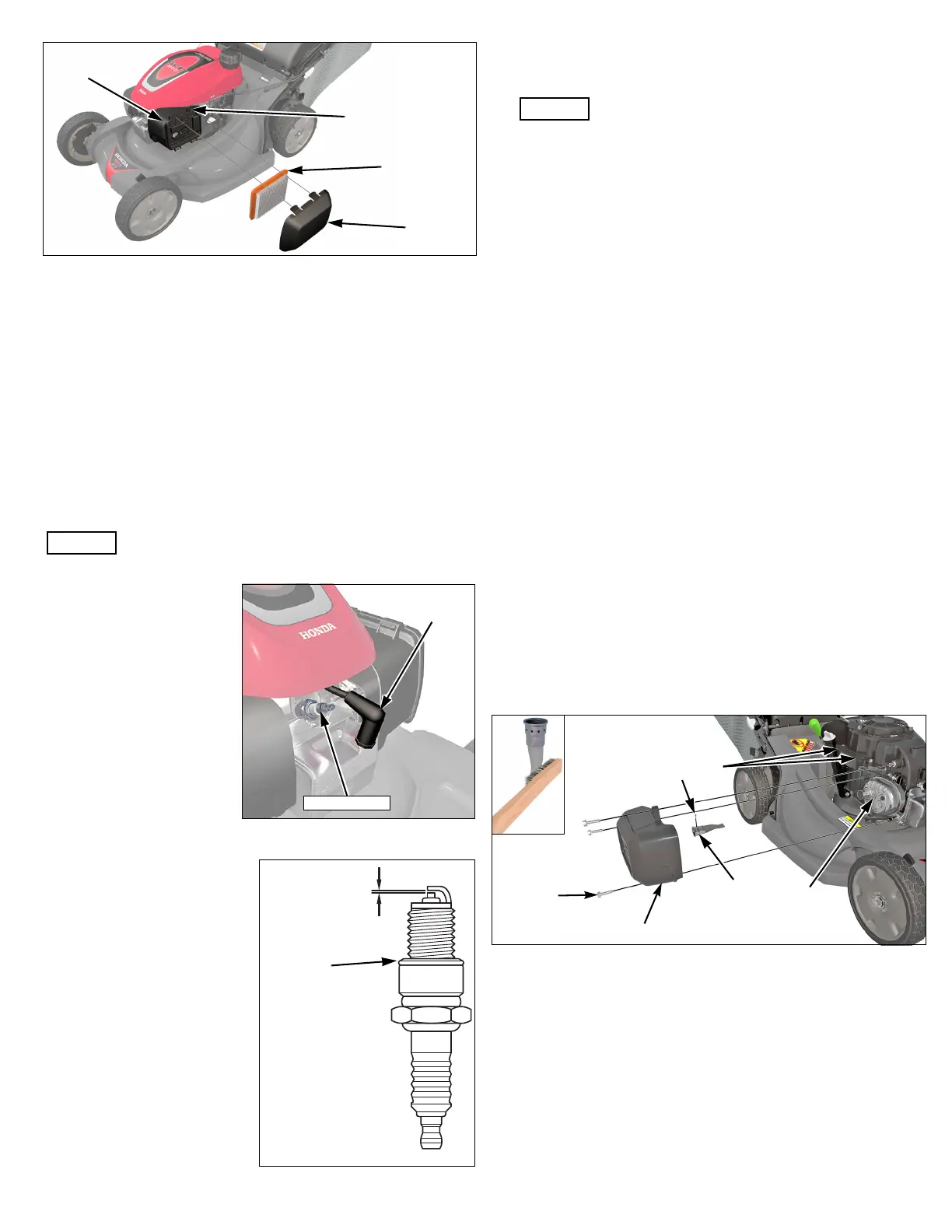 HONDA

HONDA

HONDA