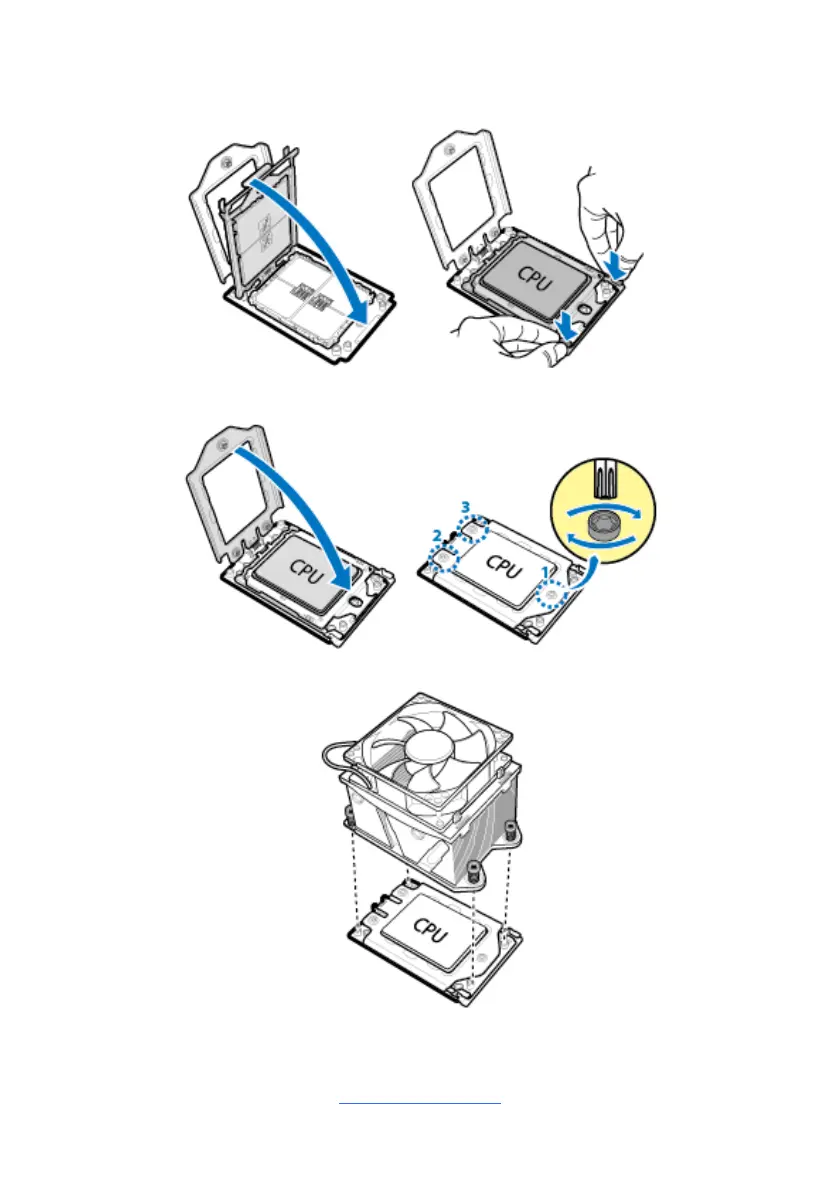 CPU

CPU

3
2
CPU
1

CPU