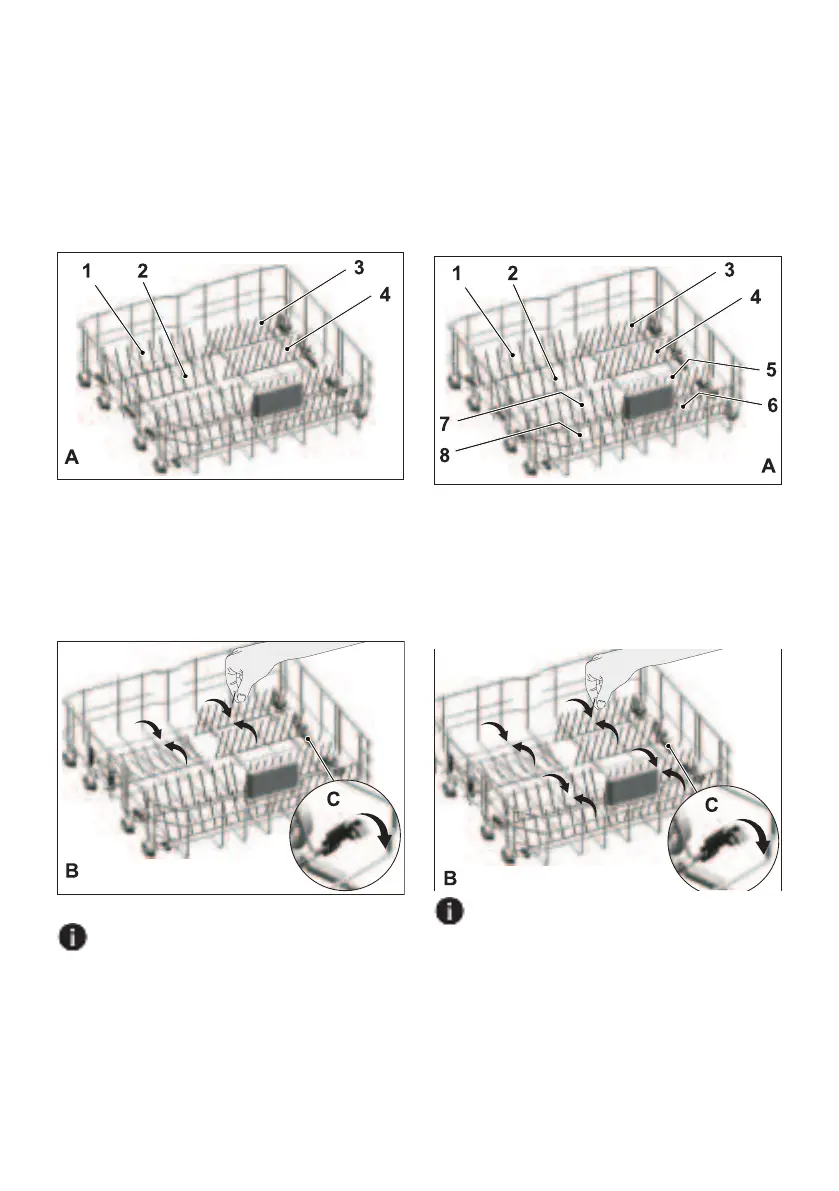 1 2 3 4
A

1 2 3 4 5 6 7 8
A

C
B

C
B