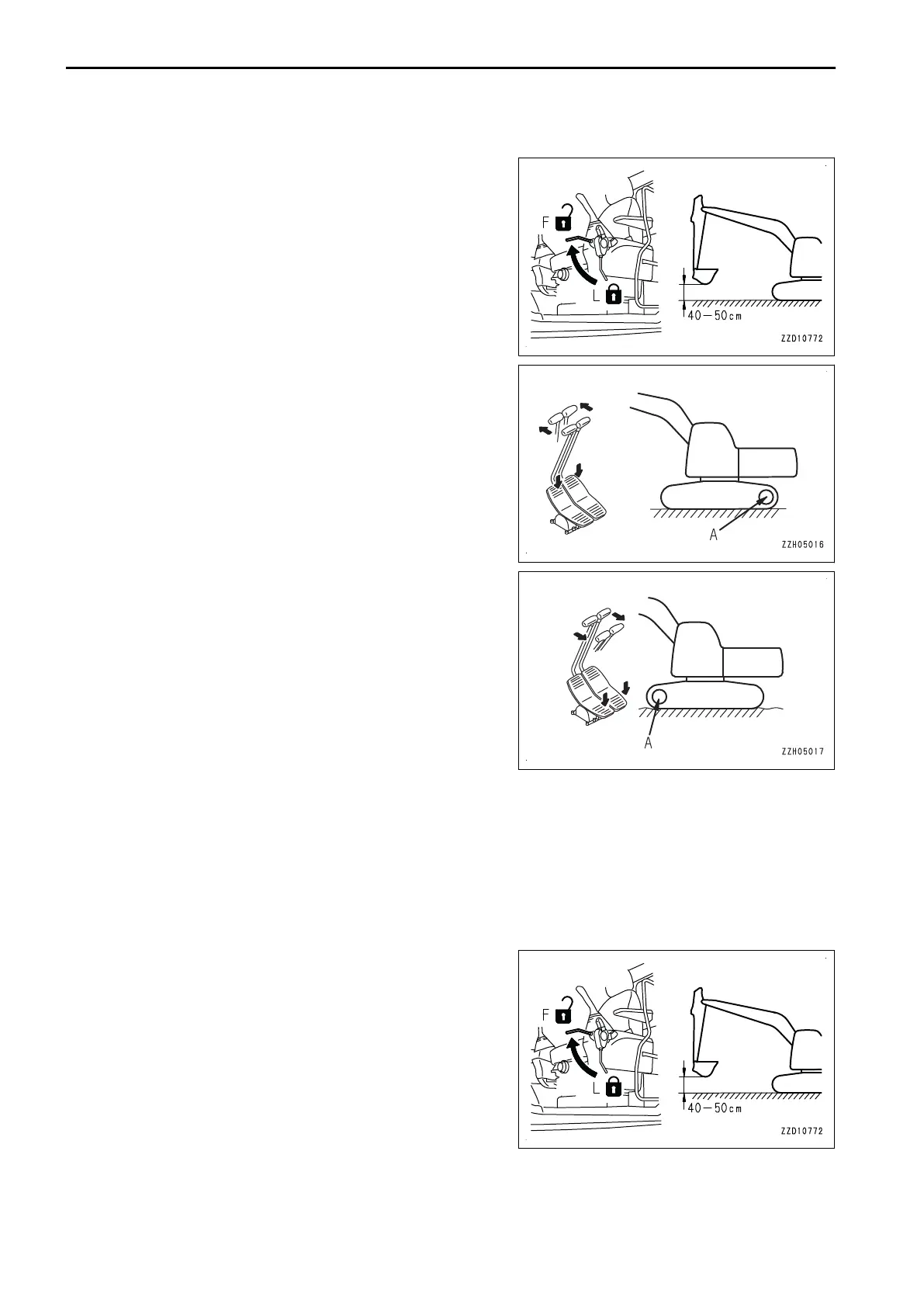 F

L

40－50cm

ZZD10772

A

ZZH05016

A

ZZH05017

F

L

40－50cm

ZZD10772