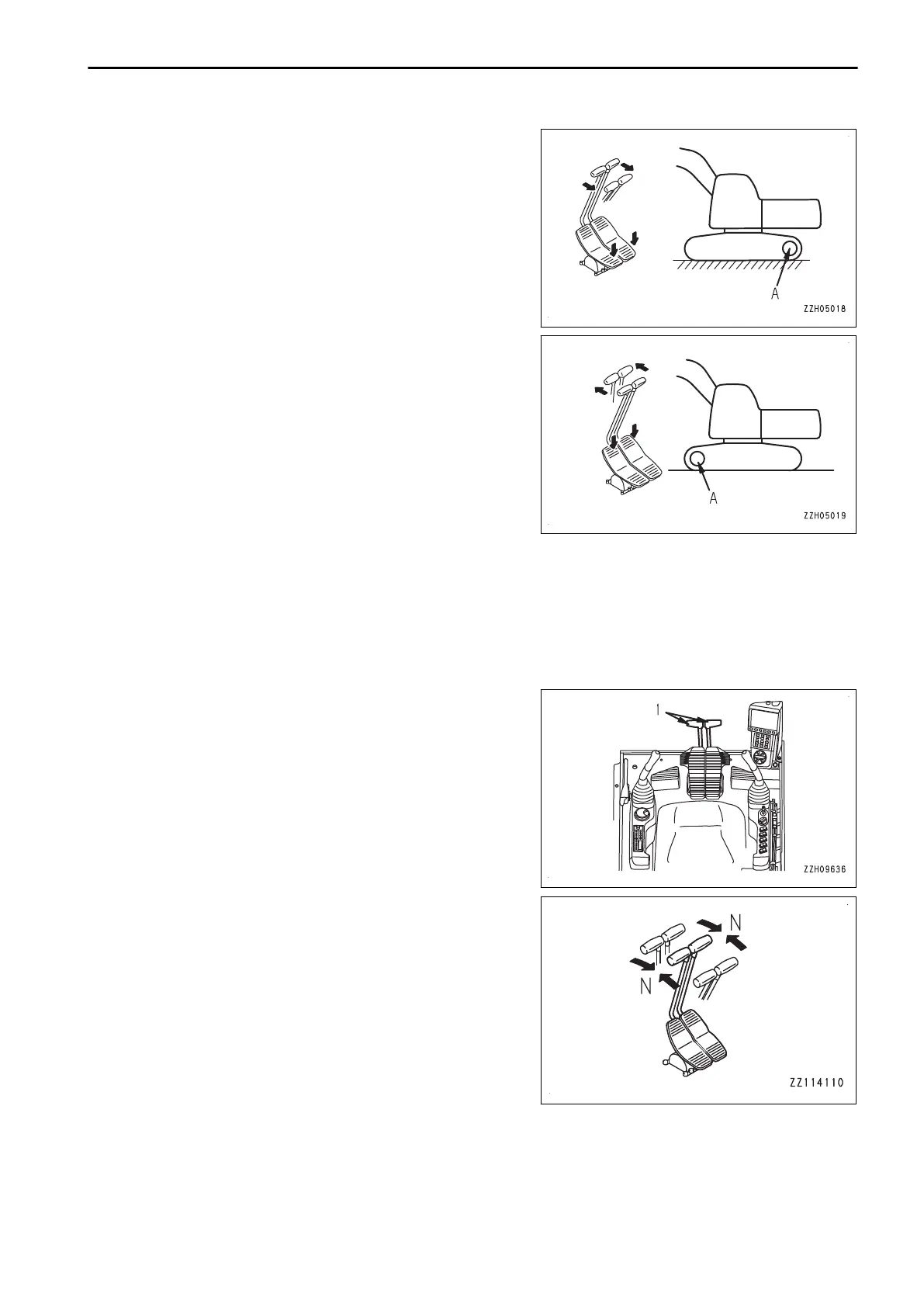 A

ZZH05018

A

ZZH05019

1

ZZH09636

N

N

ZZ114110