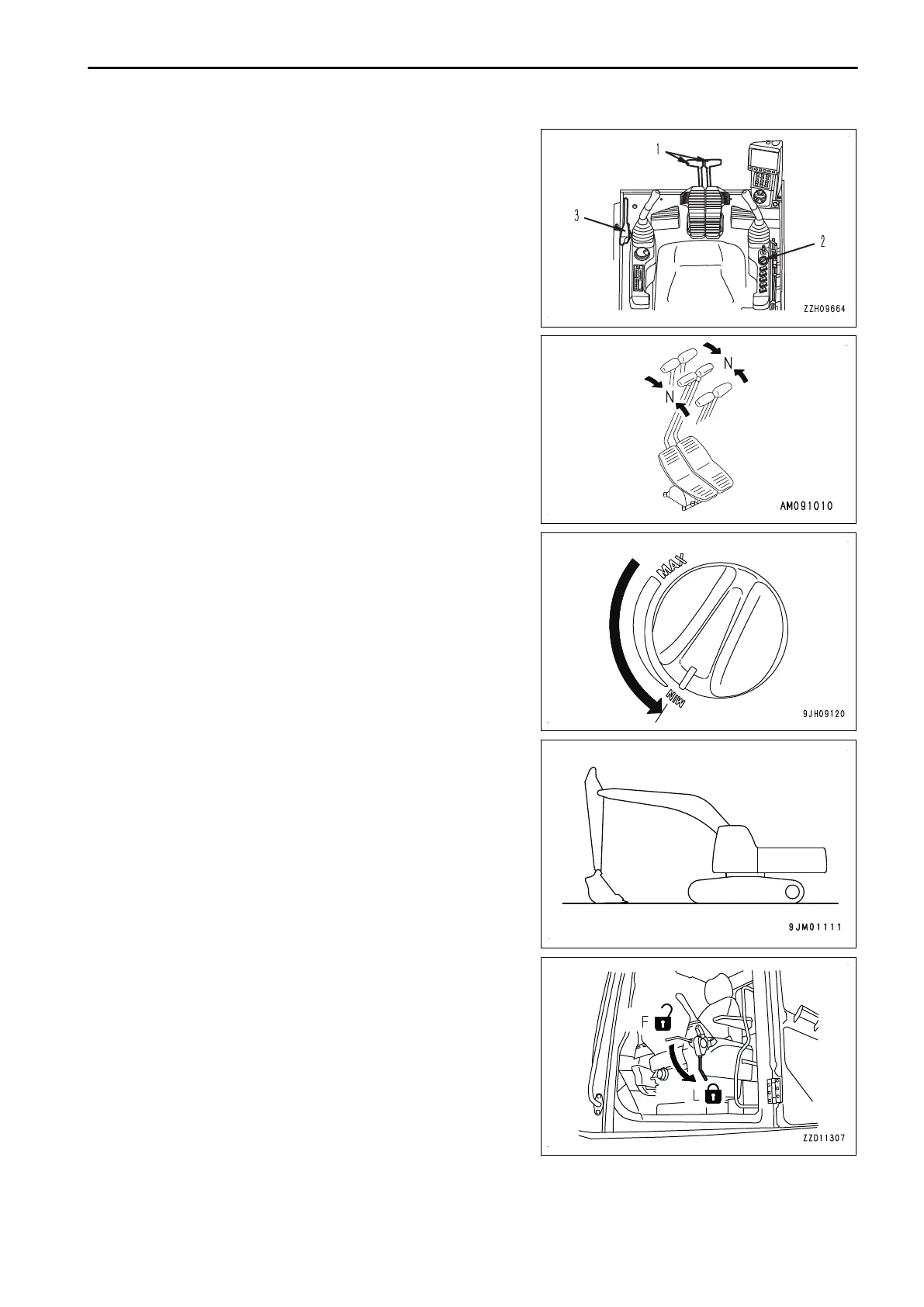 1

3

2

ZZH09664

N

N

AM091010

MAX

MIN

9JH09120

9JM01111

F

L

ZZD11307