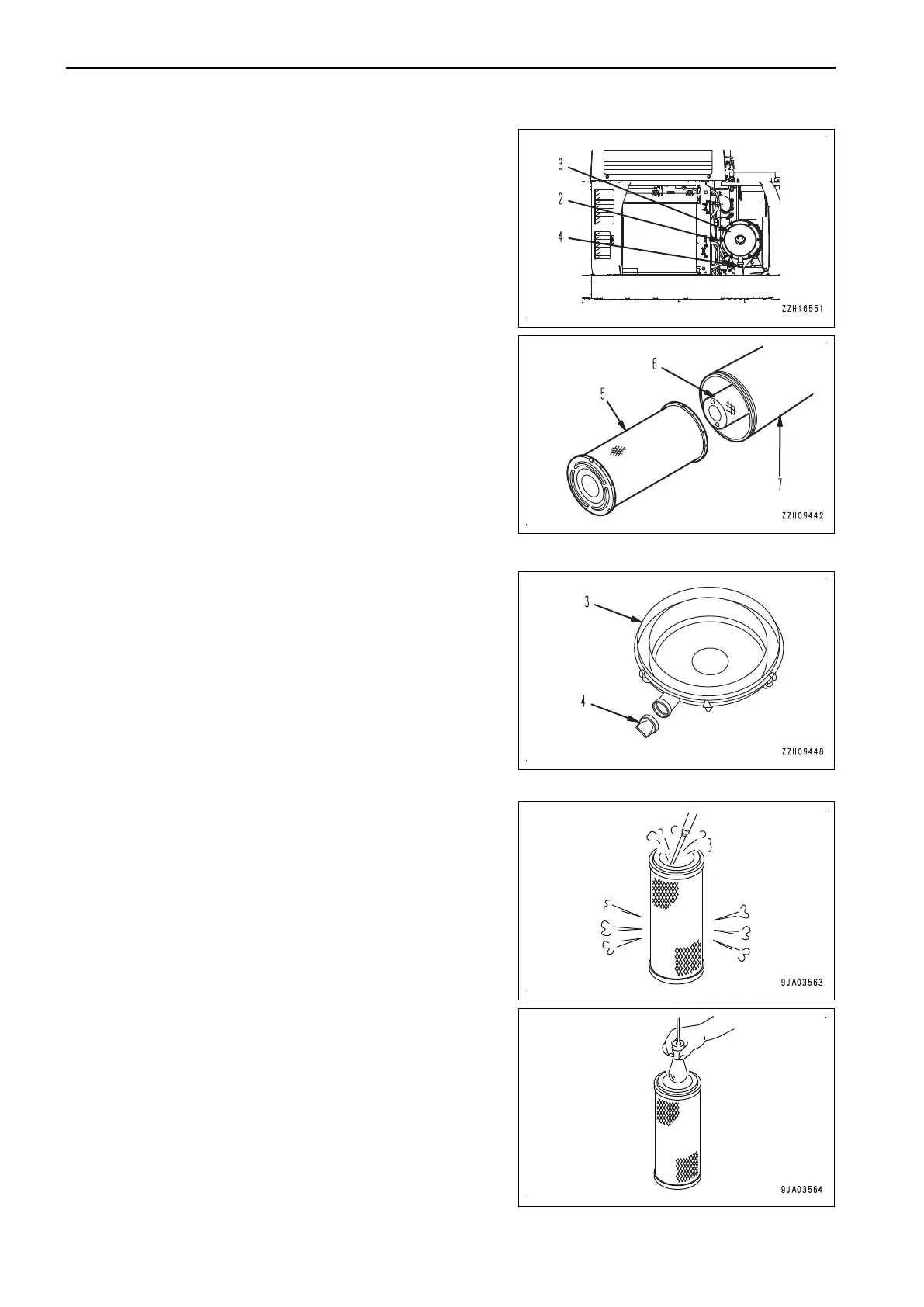 3
2
4
ZZH16551

6
5
7
ZZH09442

3
4
ZZH09448

9JA03563

9JA03564