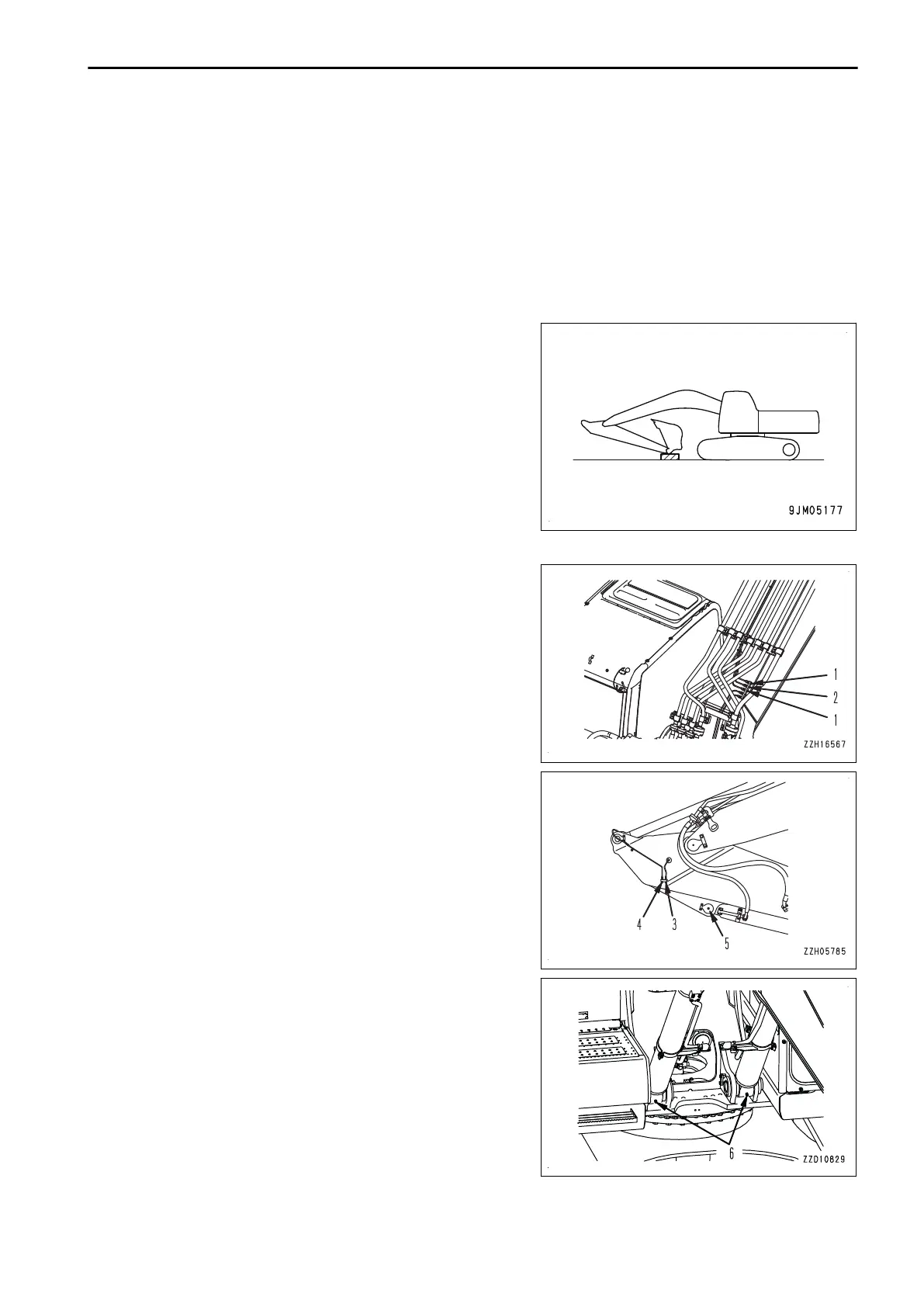 9JM05177

1
2
1
ZZH16567

4
3
5
ZZH05785

6
ZZD10829