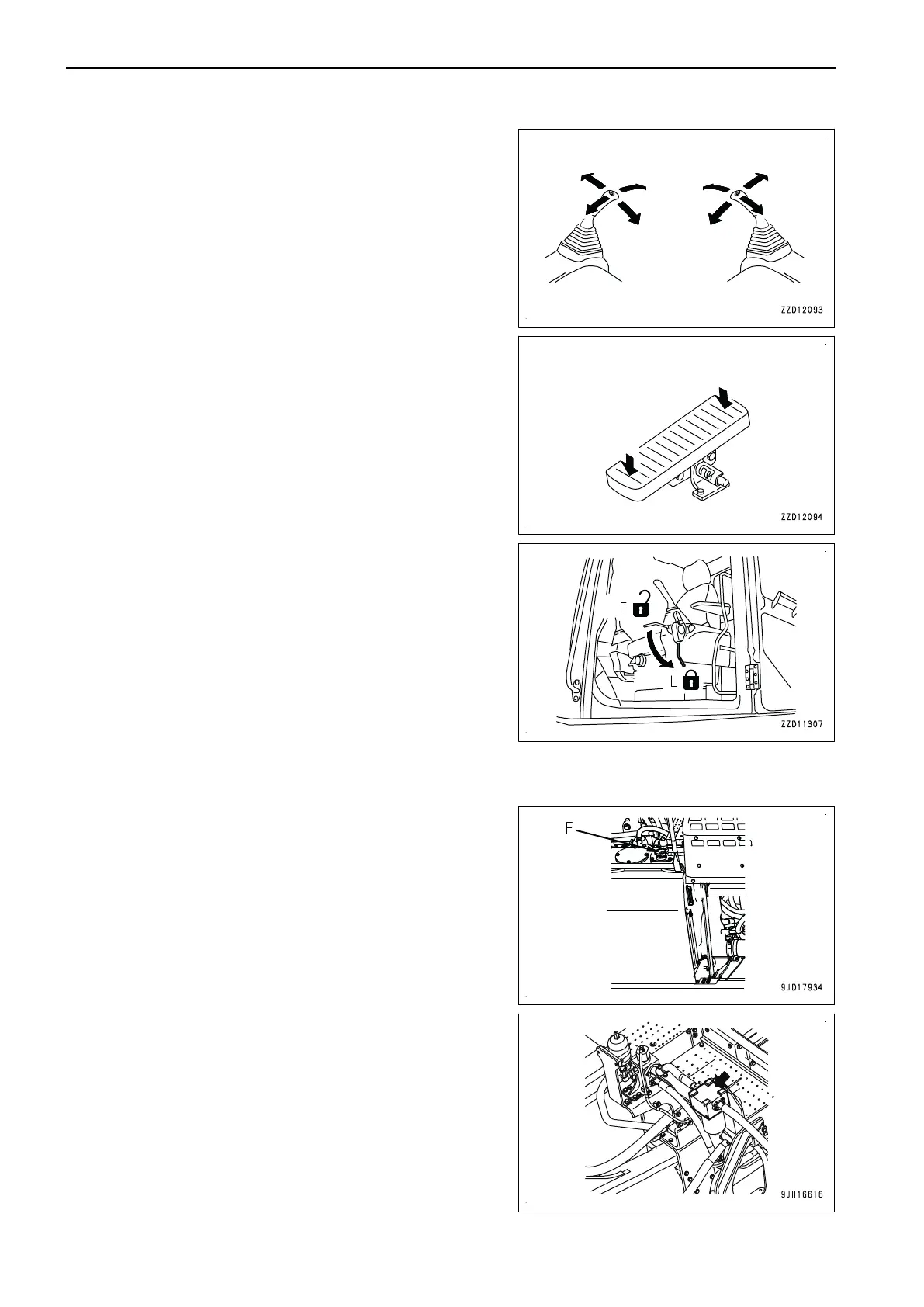 ZZD12093

ZZD12094

F

L

ZZD11307

F

9JD17934

9JH16616