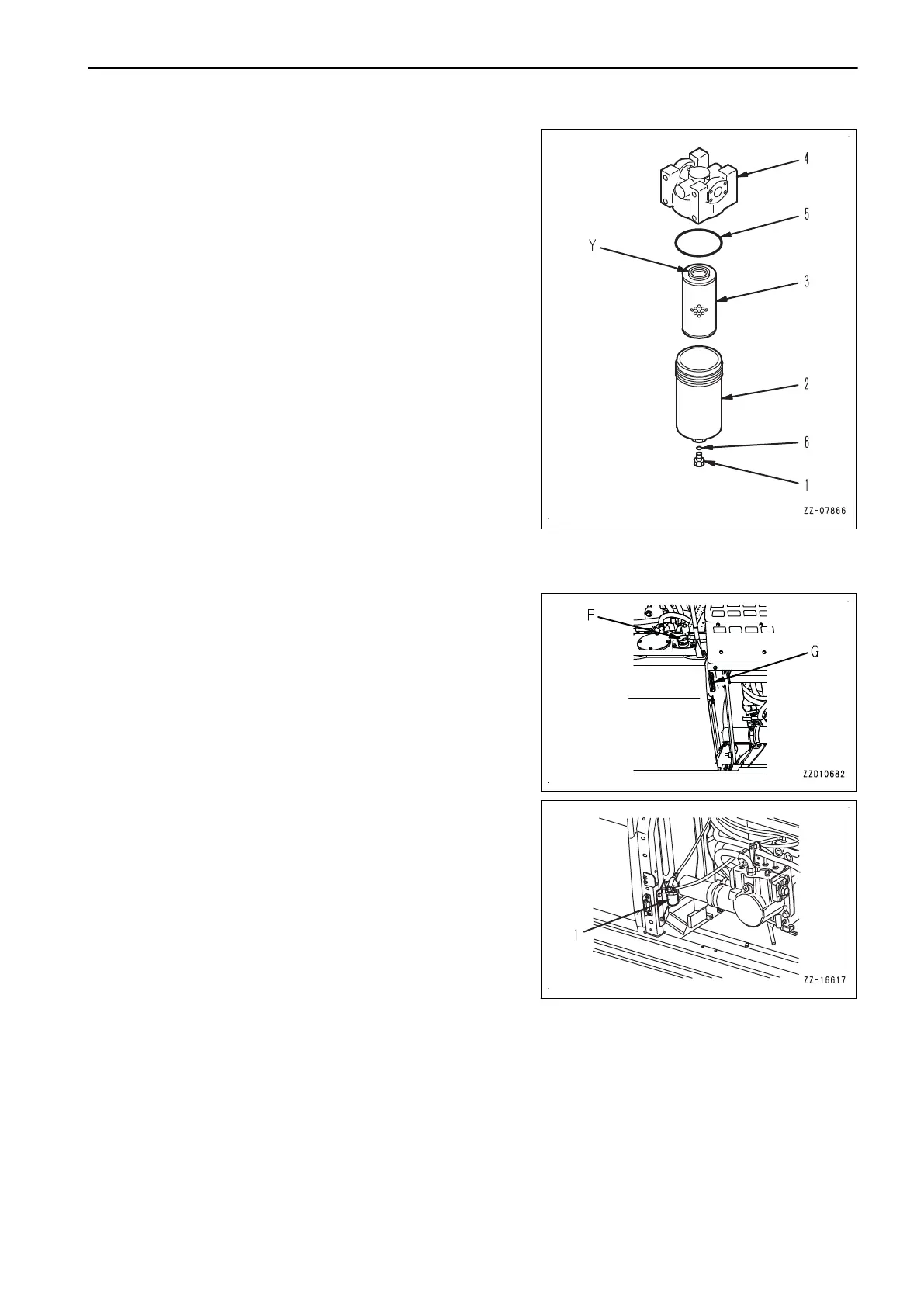 4
5
Y
3
2
6
1
ZZH07866

F
G
ZZD10682

1
ZZH16617