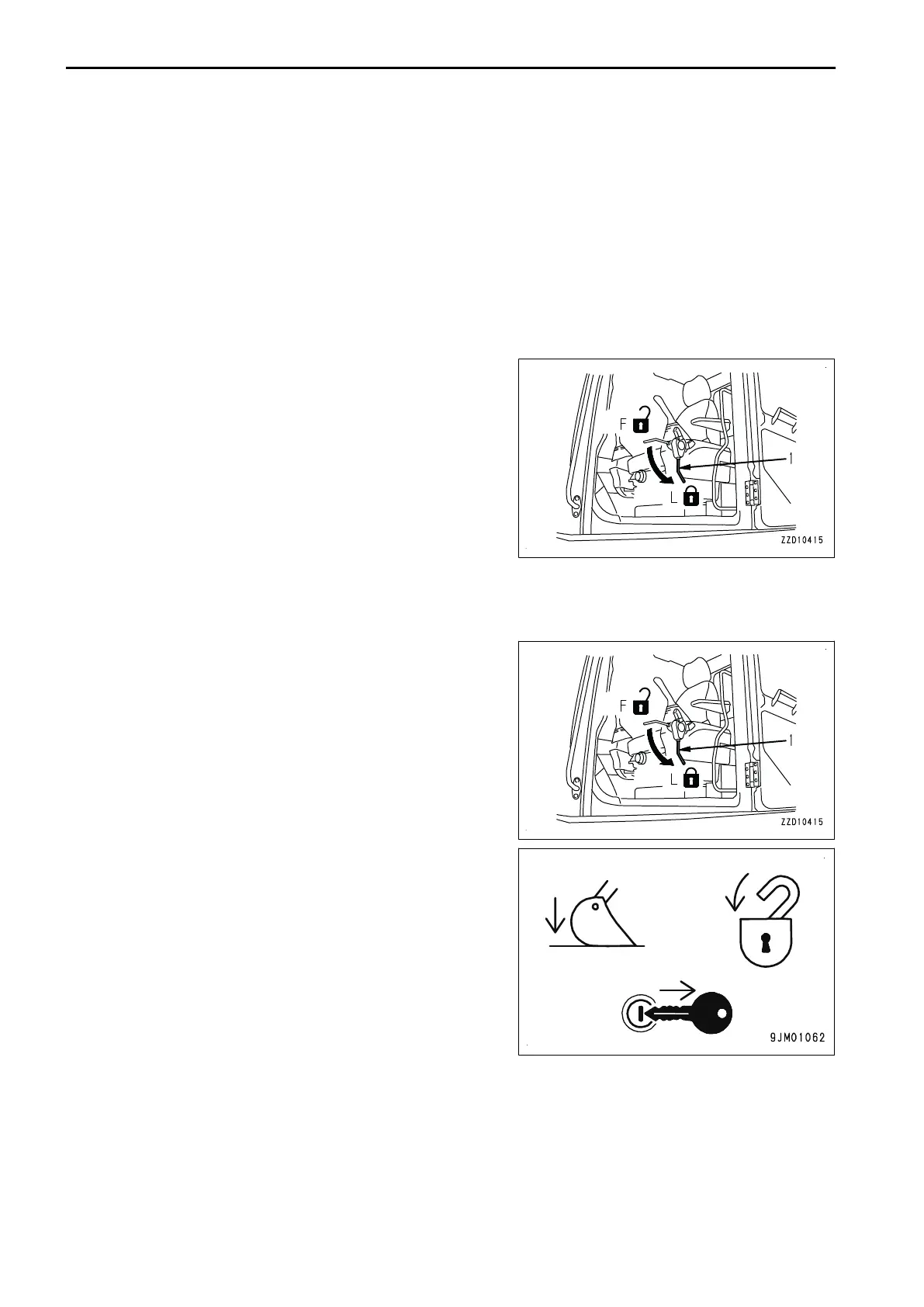 F

1

L

ZZD10415

F

1

L

ZZD10415

9JM01062