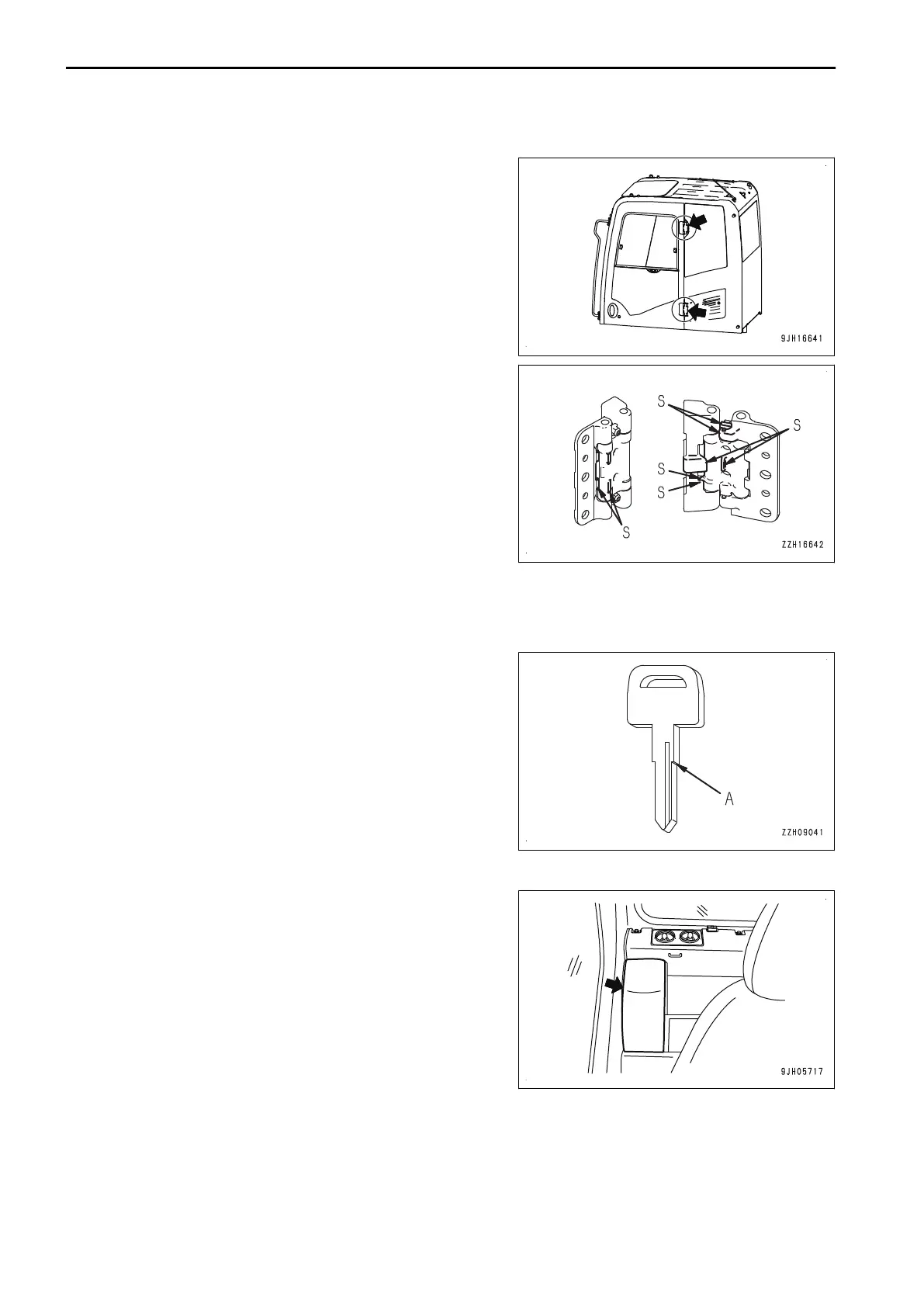 9JH16641

S
S
S
S
S
ZZH16642

A
ZZH09041

9JH05717