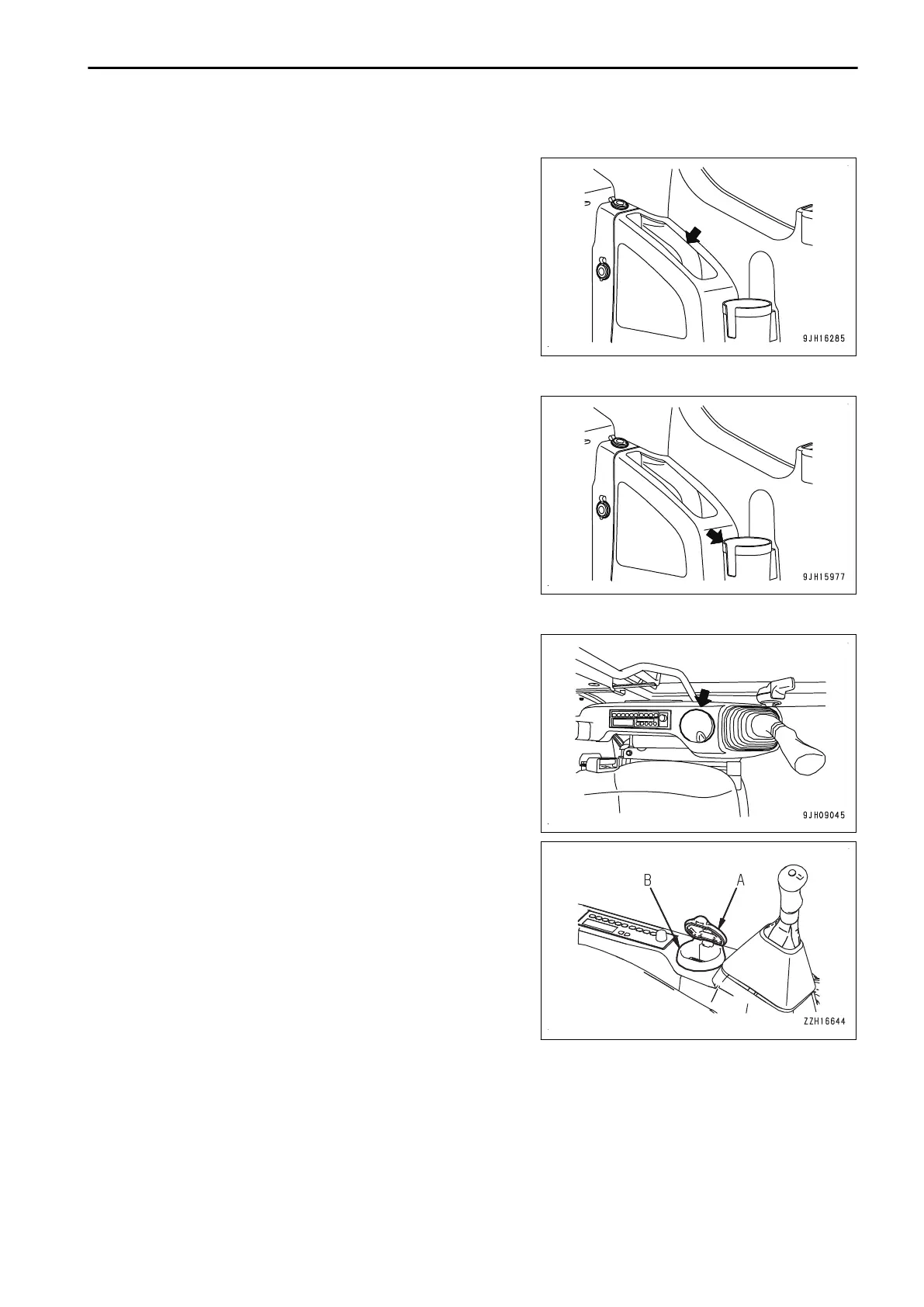 9JH16285

9JH15977

9JH09045

B

A

ZZH16644