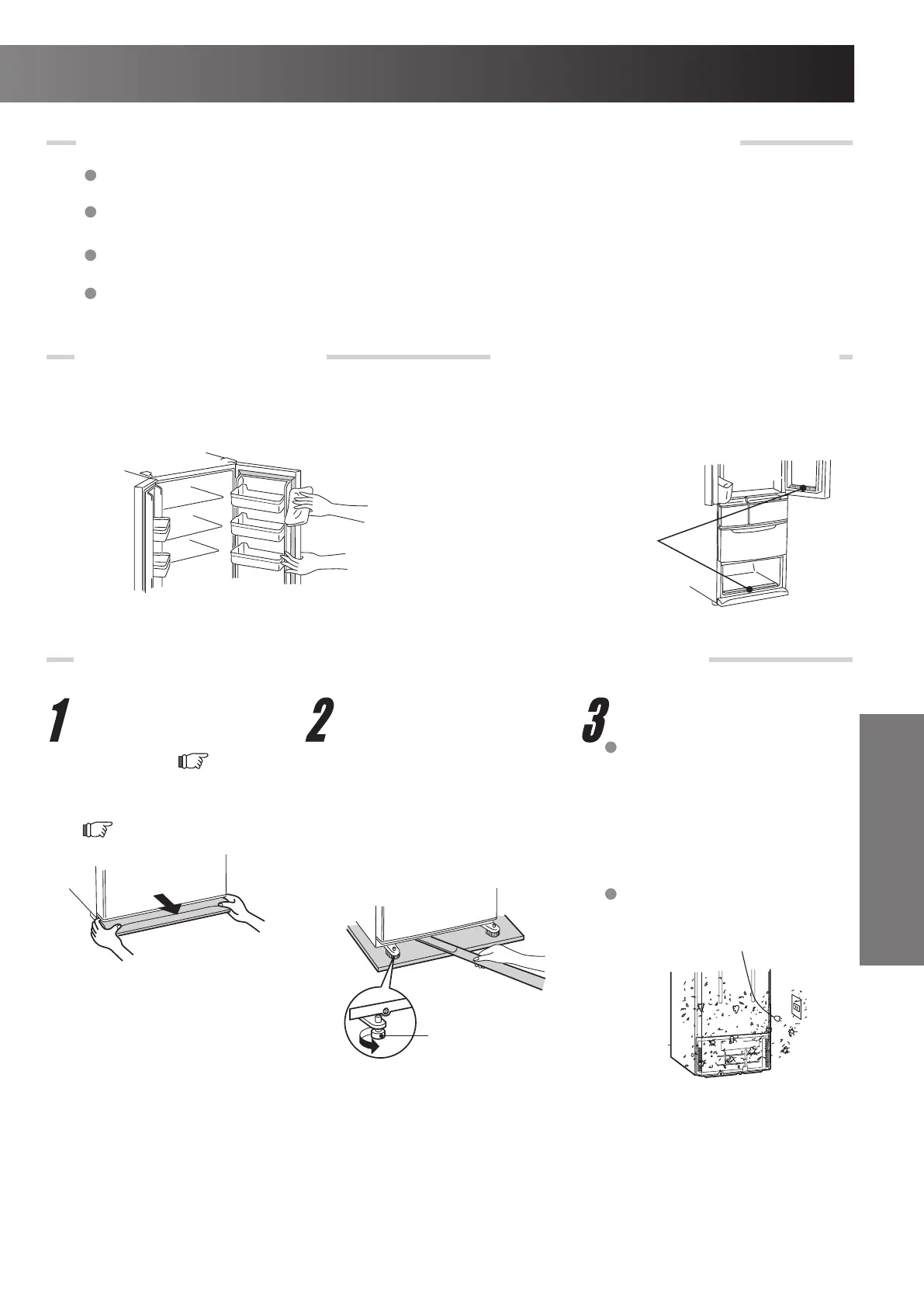 1

2

3