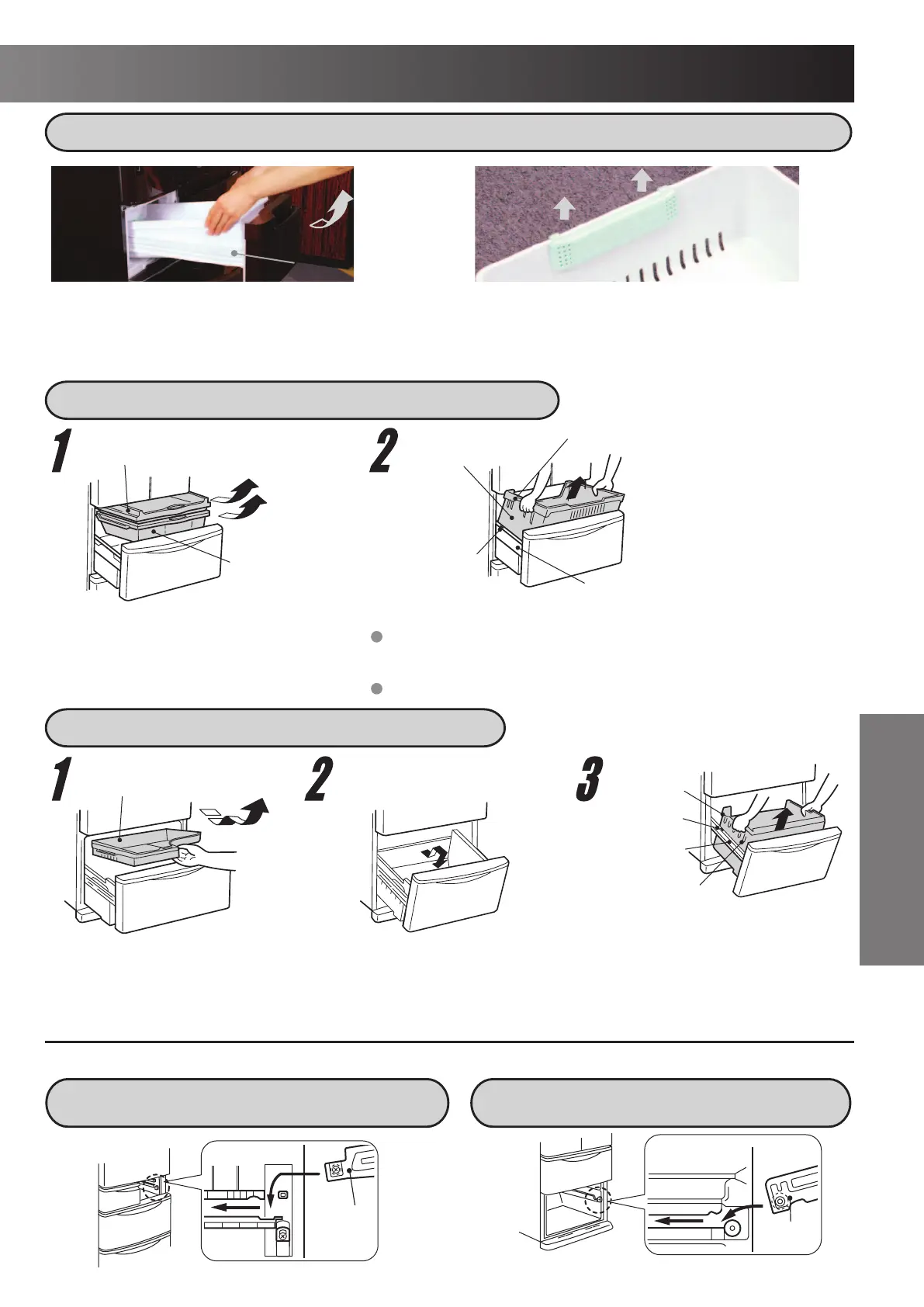 1

2

1

2

3