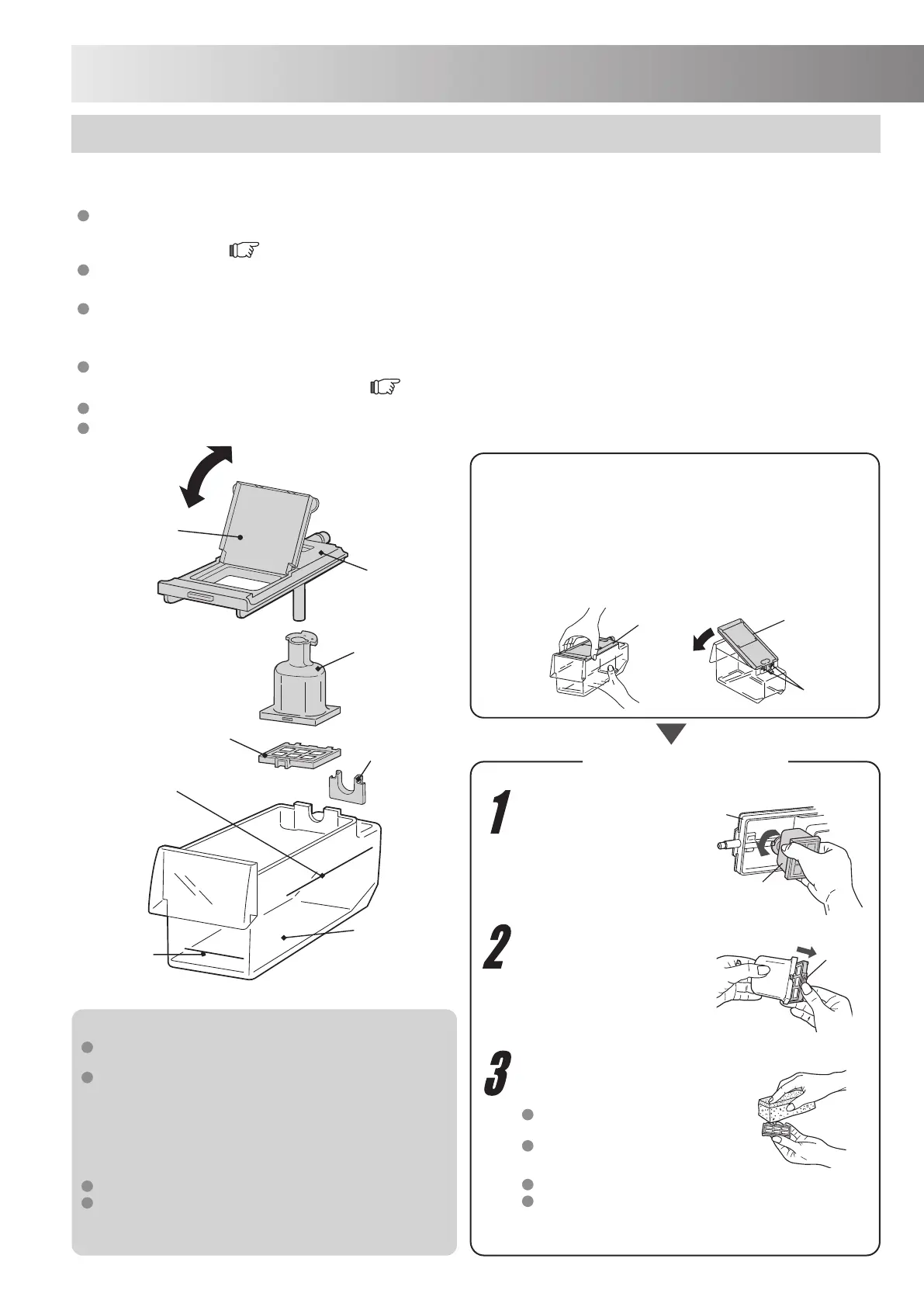 1

2

3