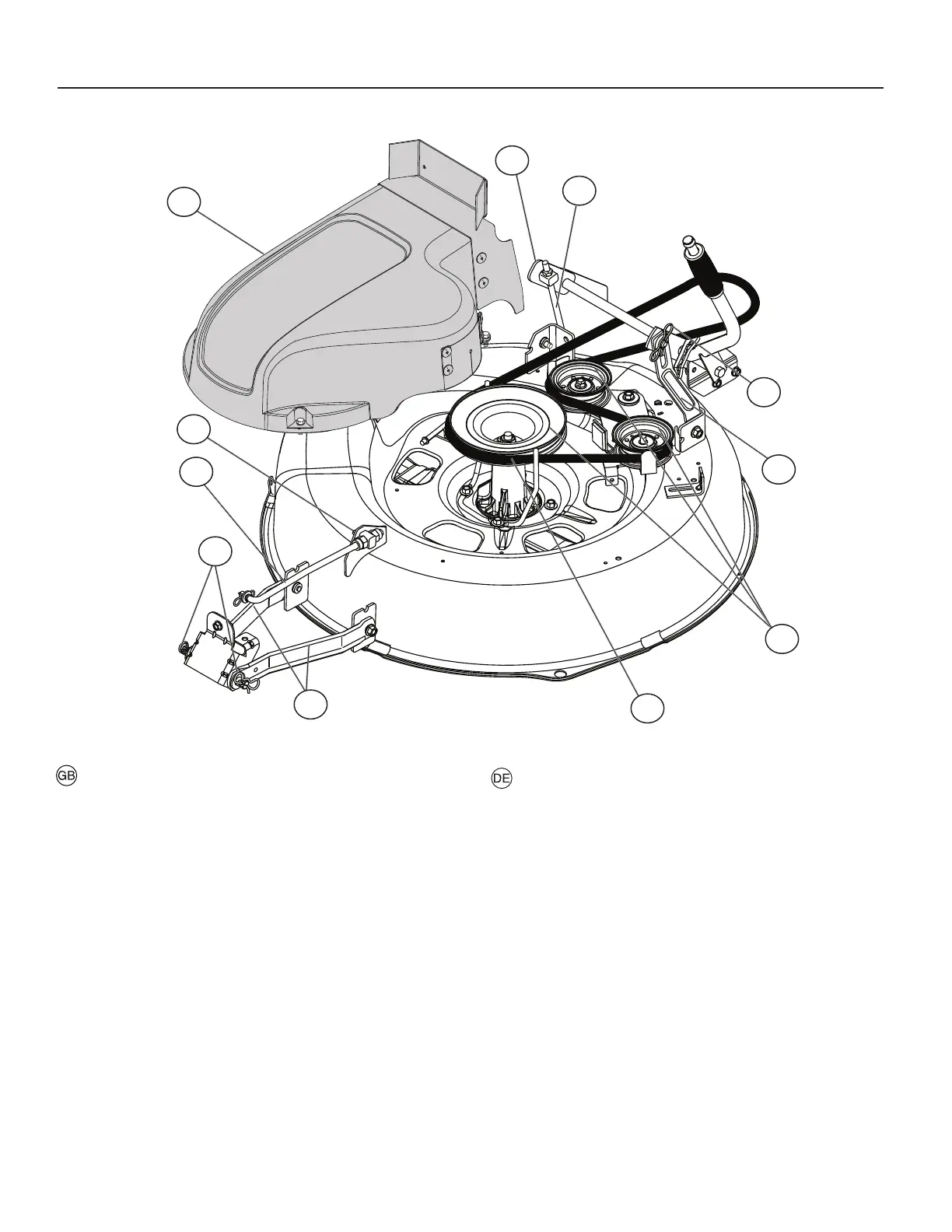 GB

DE