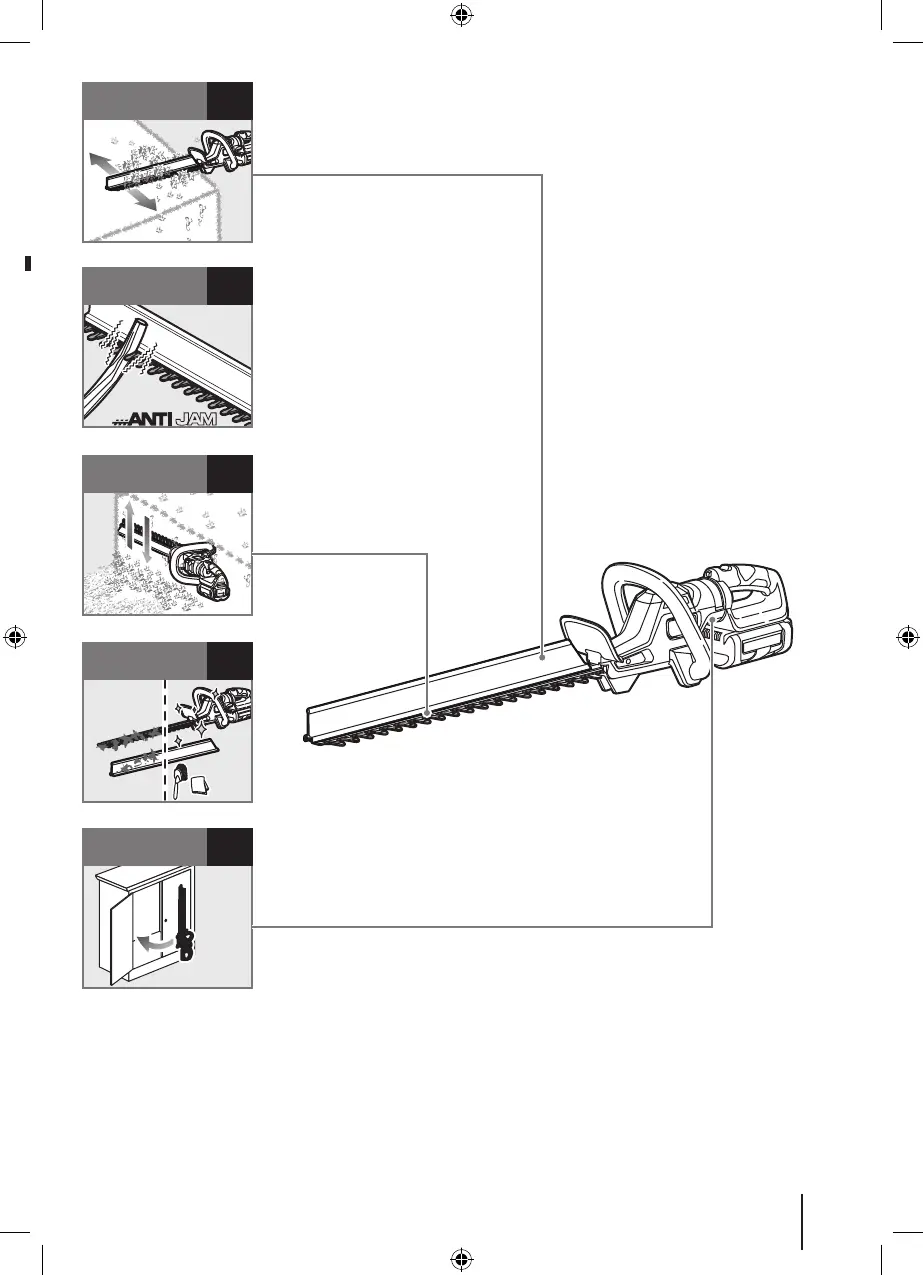 ANTI JAM