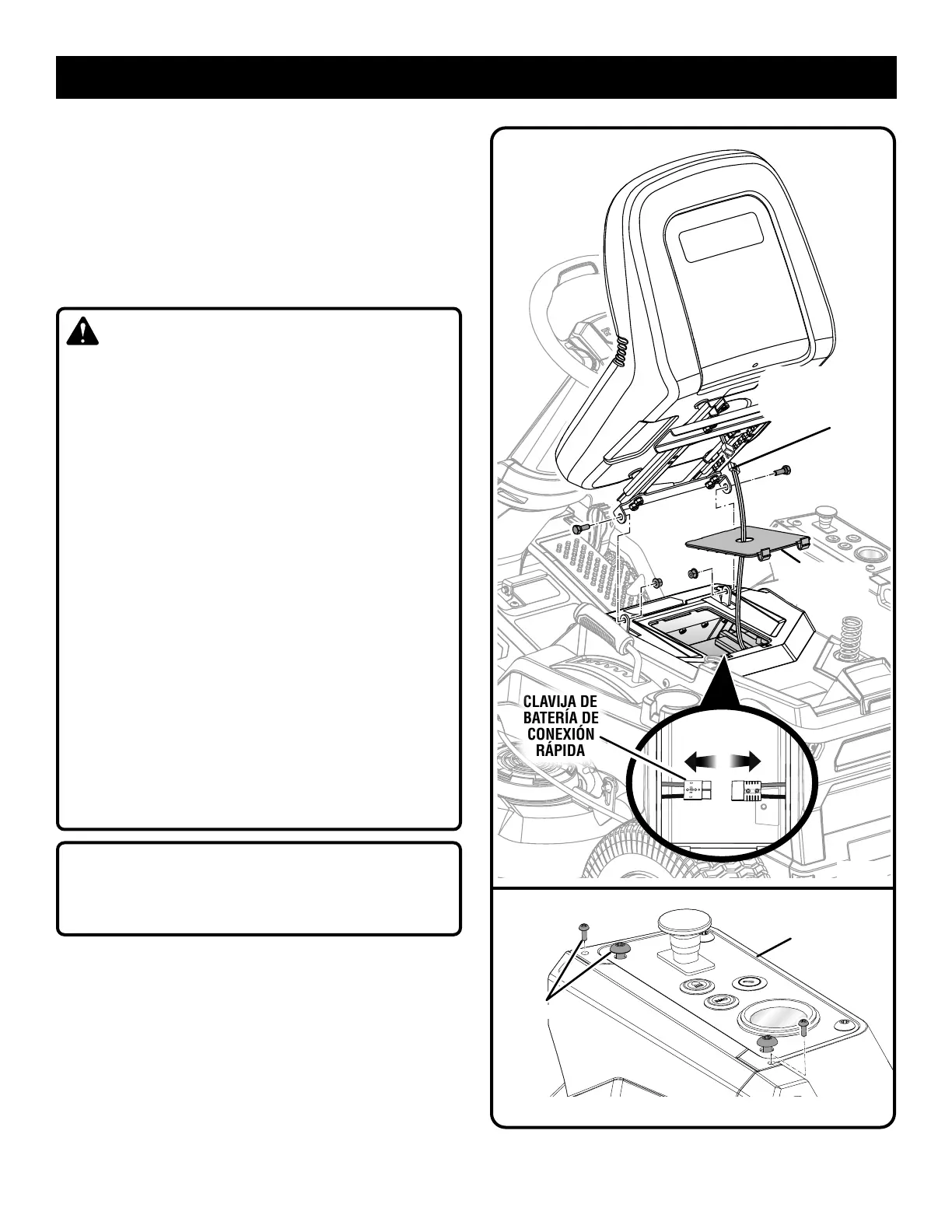 CLAVIJA DE BATERÍA DE CONEXIÓN RÁPIDA