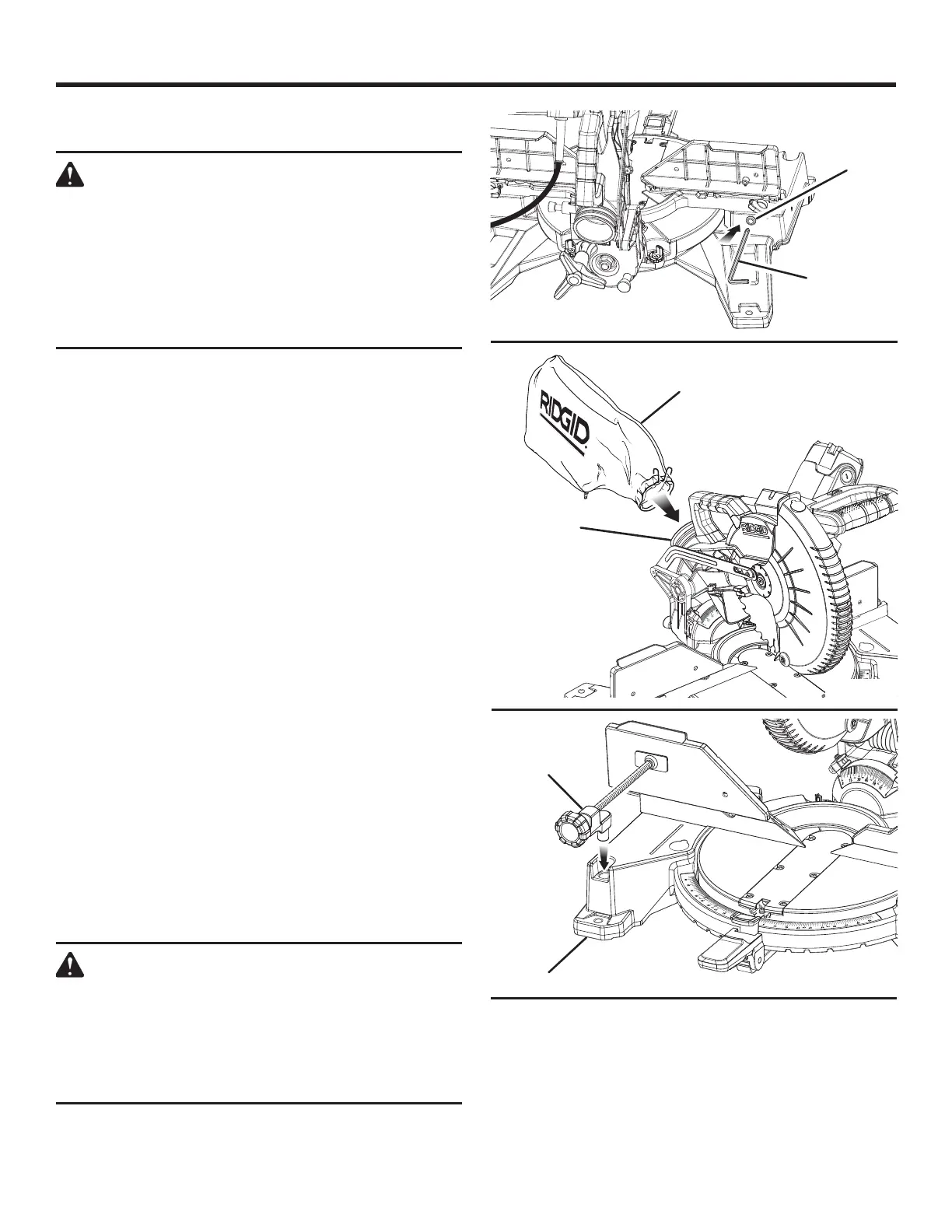 RIDGID

RIDGID