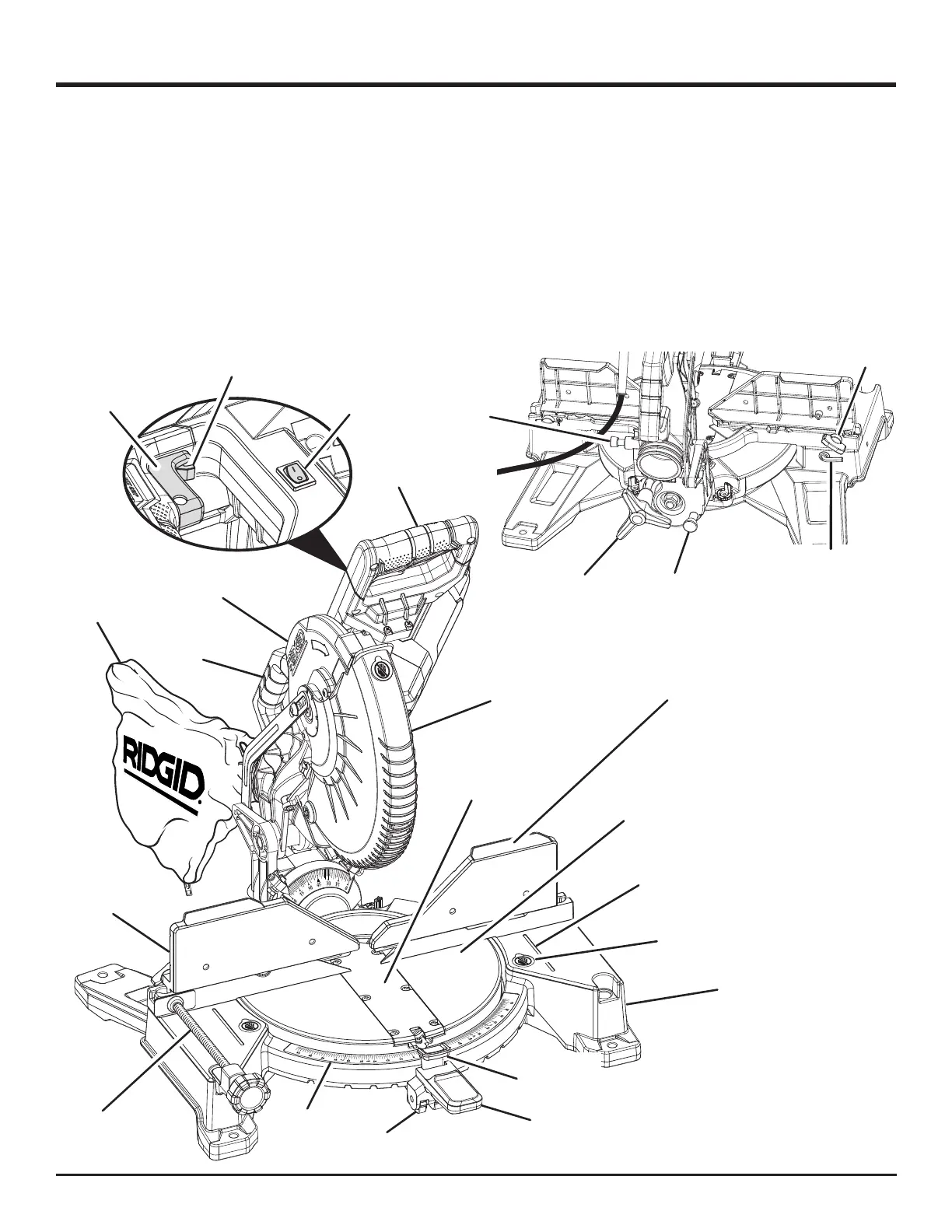 RIDGID