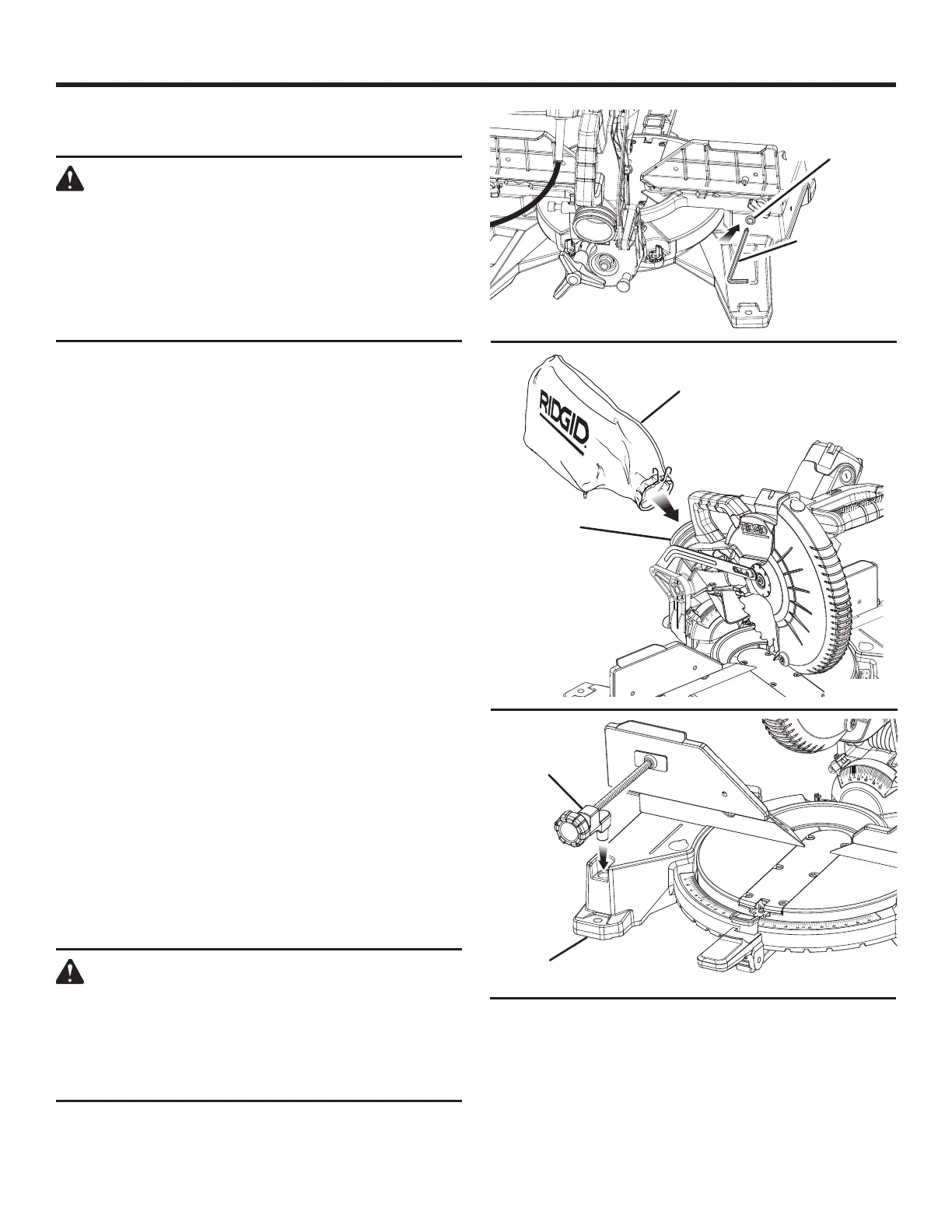 RIDGID

RIDGID