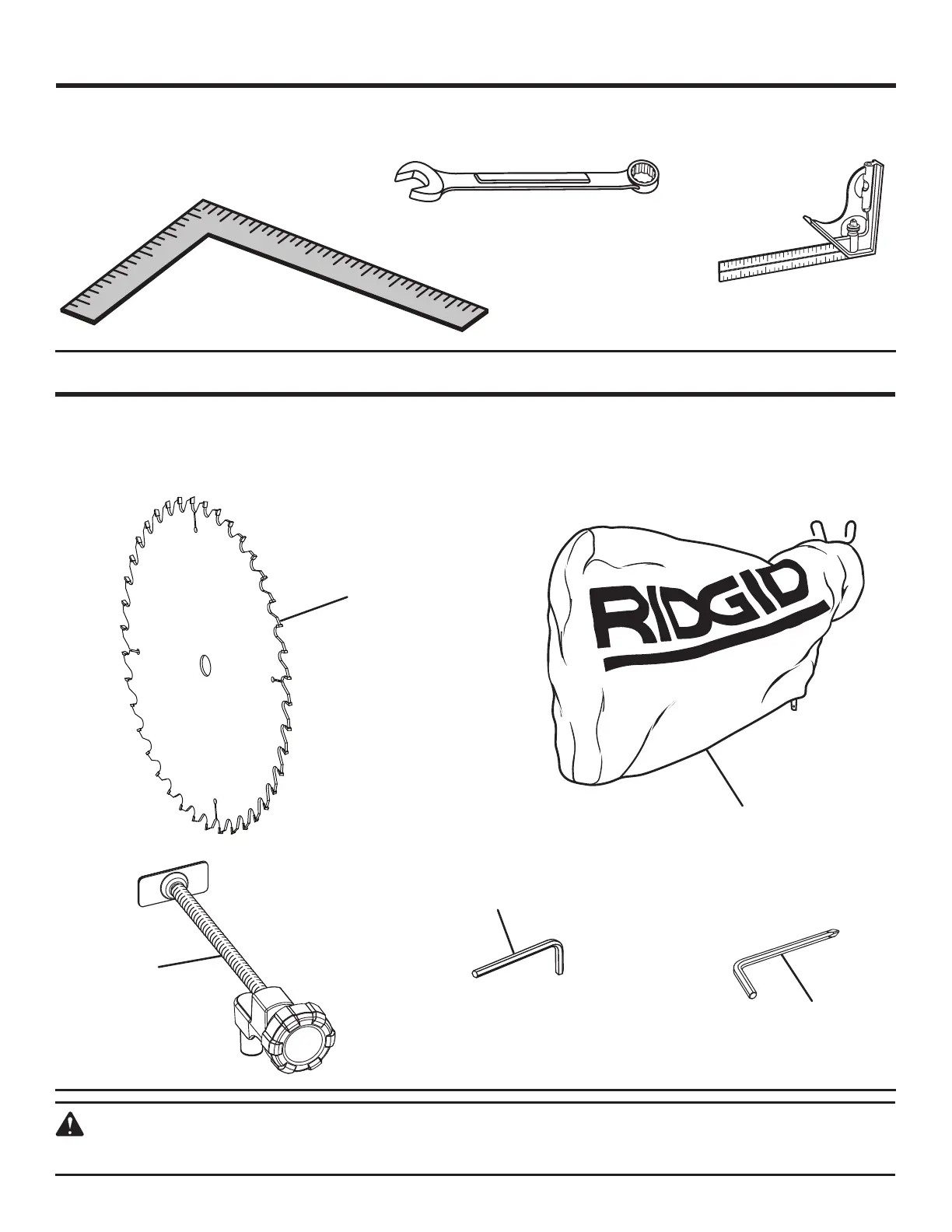 RIDGID