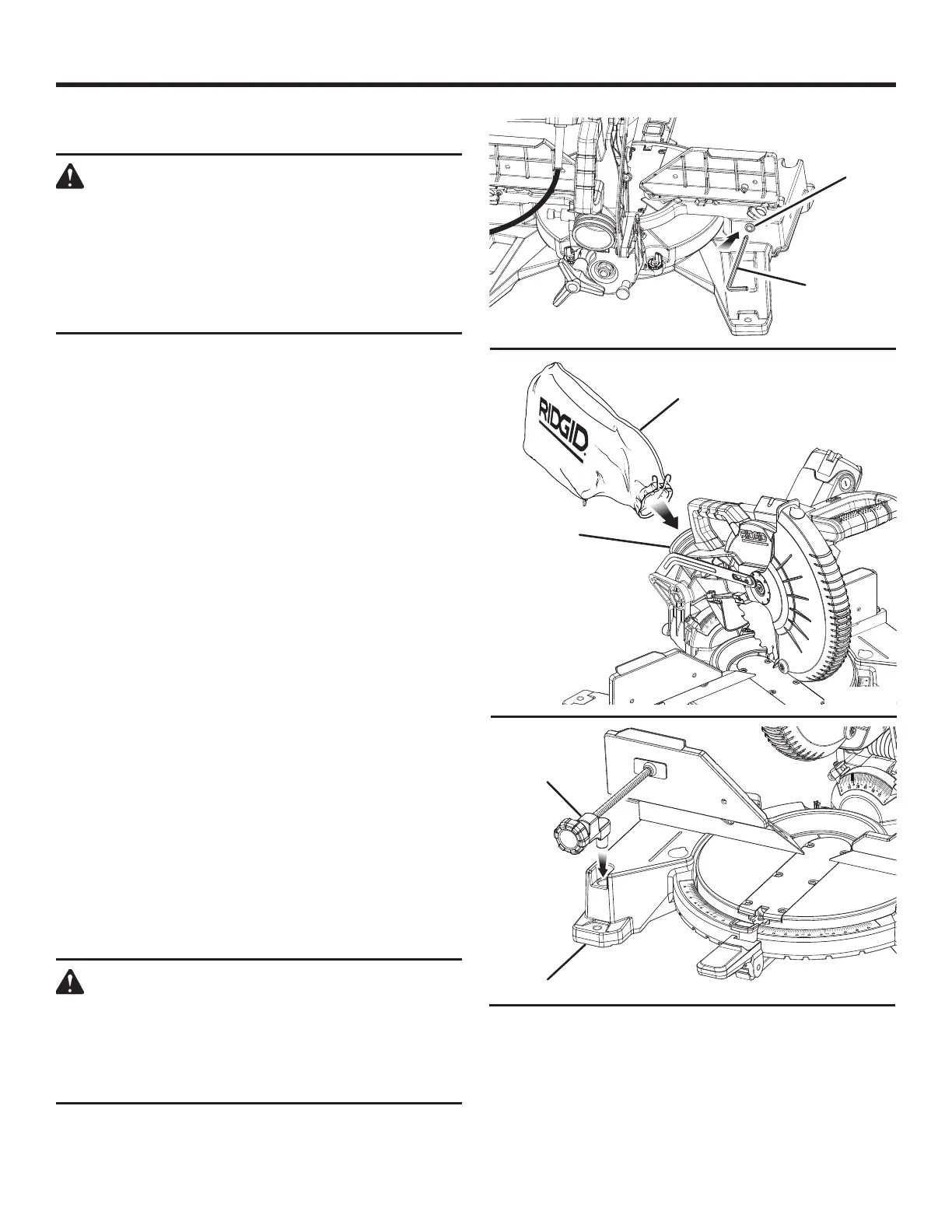 RIDGID

RIDGID