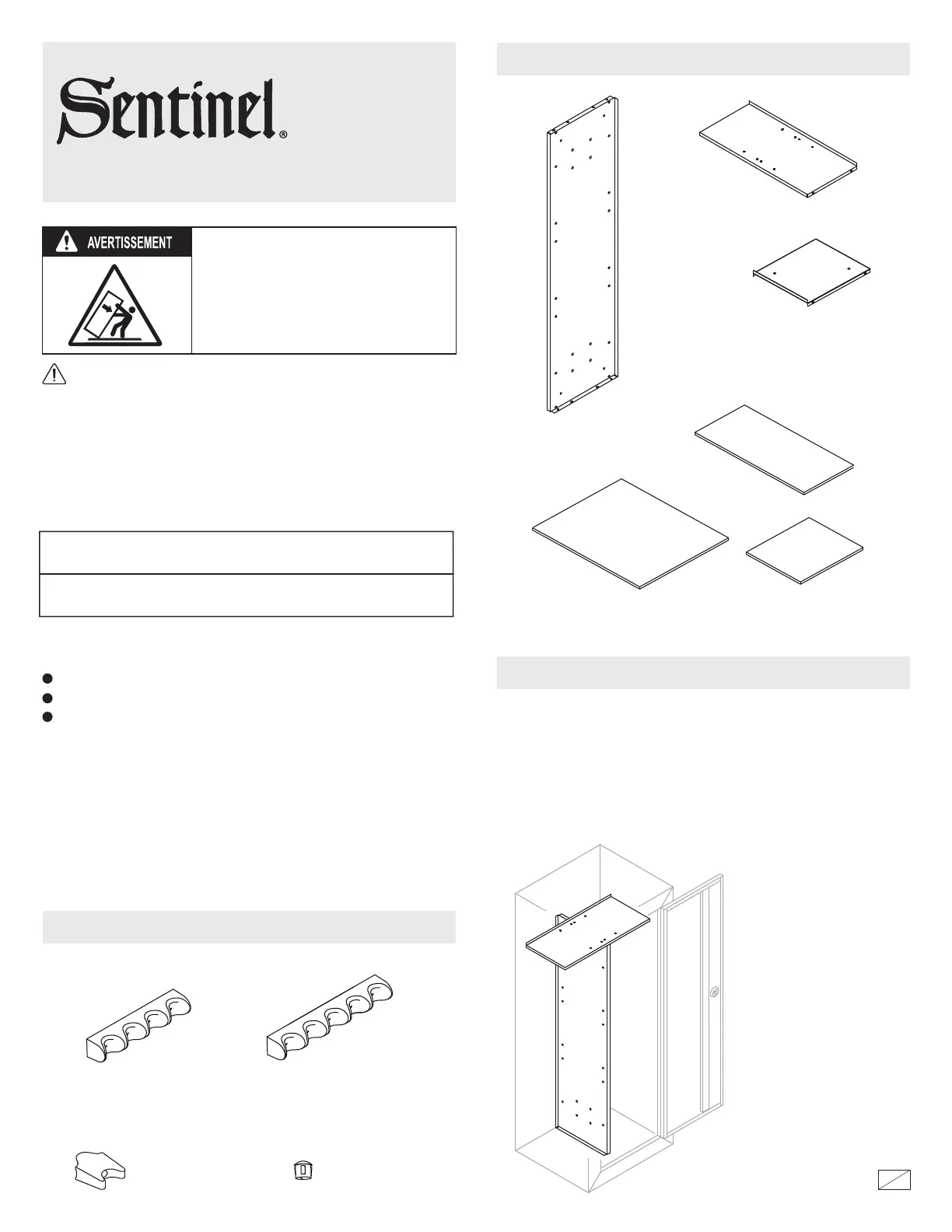 Sentinel®

AVERTISSEMENT