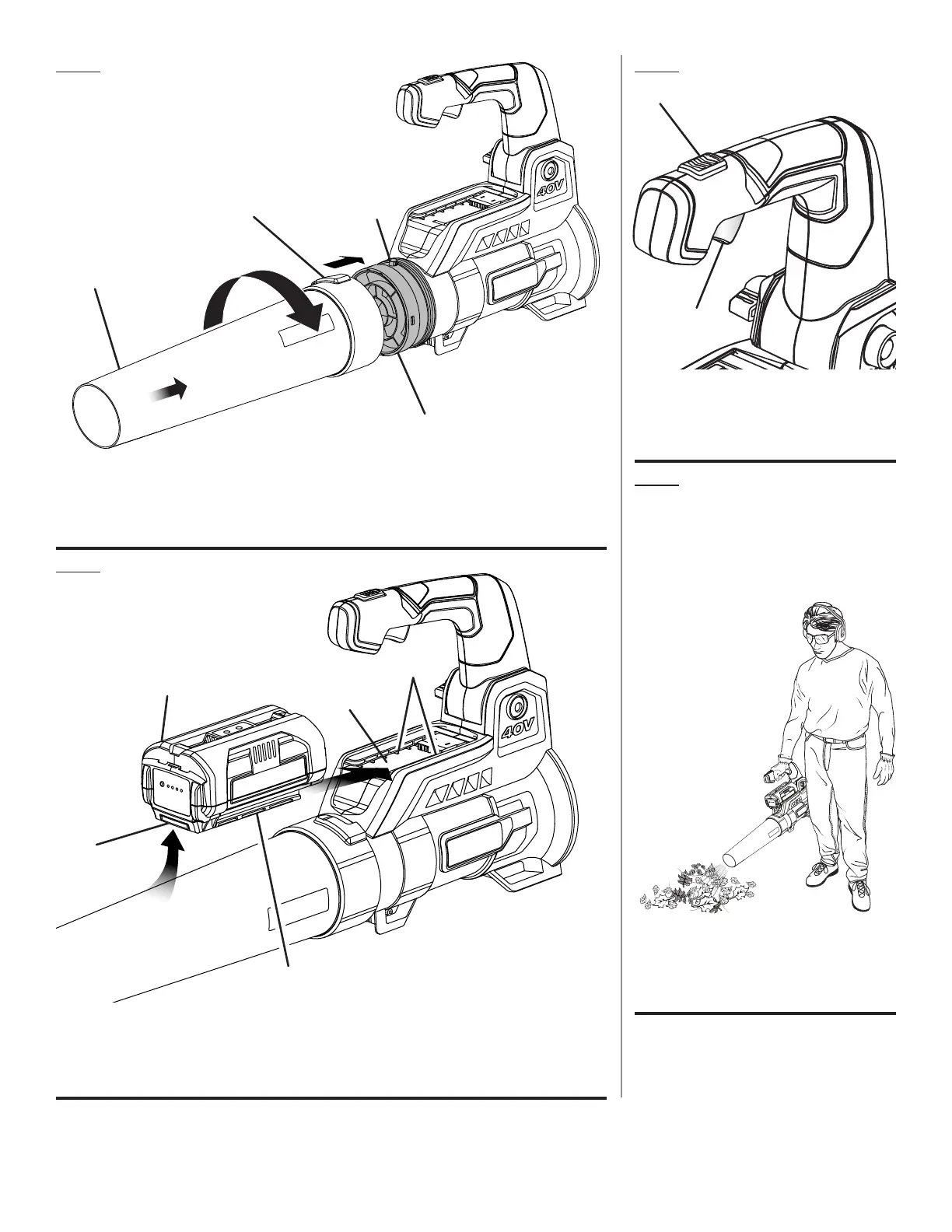 40V

40V